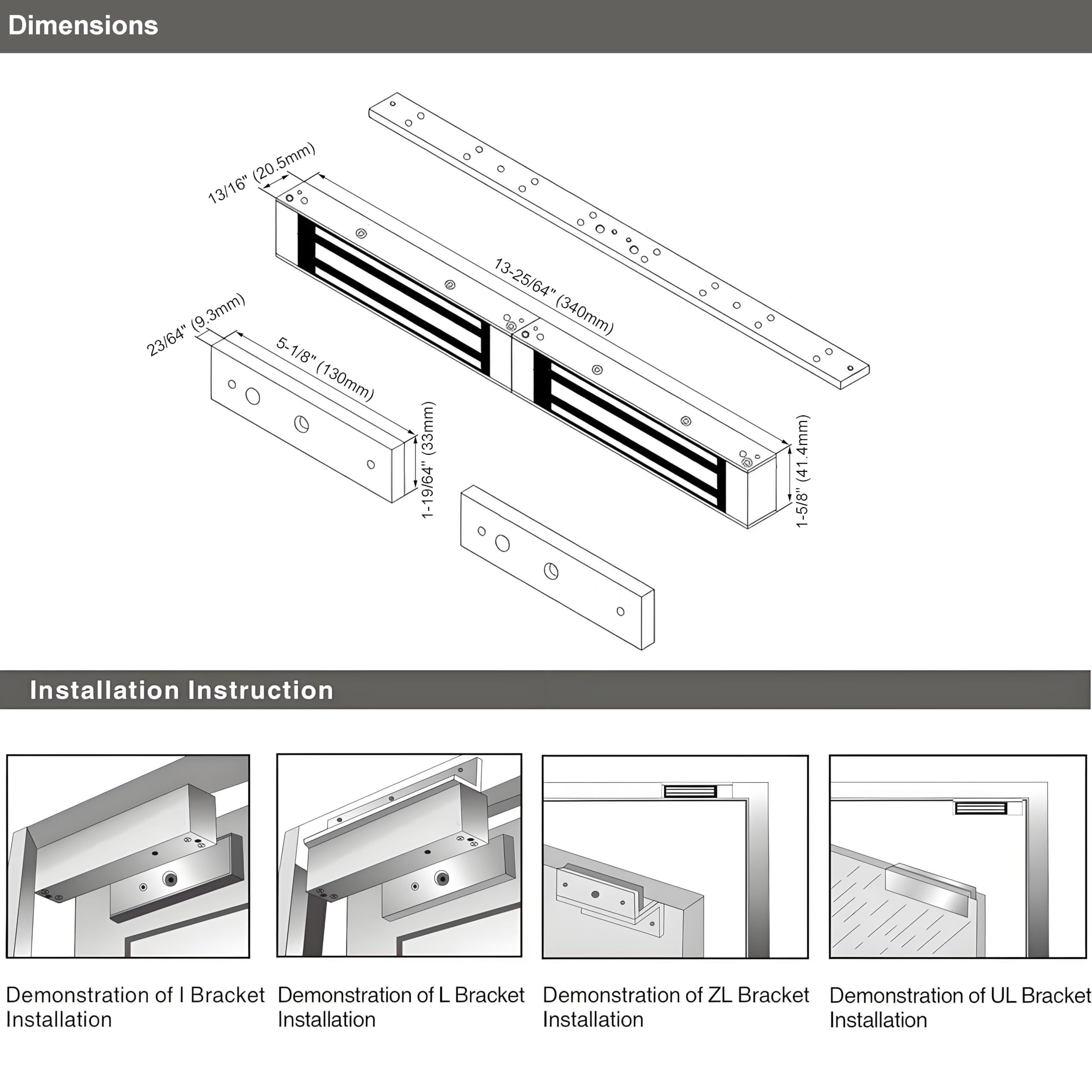 Dimensions

13/16" (20.5mm)

13-25/64" (340mm)

23/64" (9.3mm)

5-1/8" (130mm)

1-19/64" (33mm)

1-5/8" (41.4mm)

Installation Instruction

Demonstration of I Bracket Installation

Demonstration of L Bracket Installation

Demonstration of ZL Bracket Installation

Demonstration of UL Bracket Installation