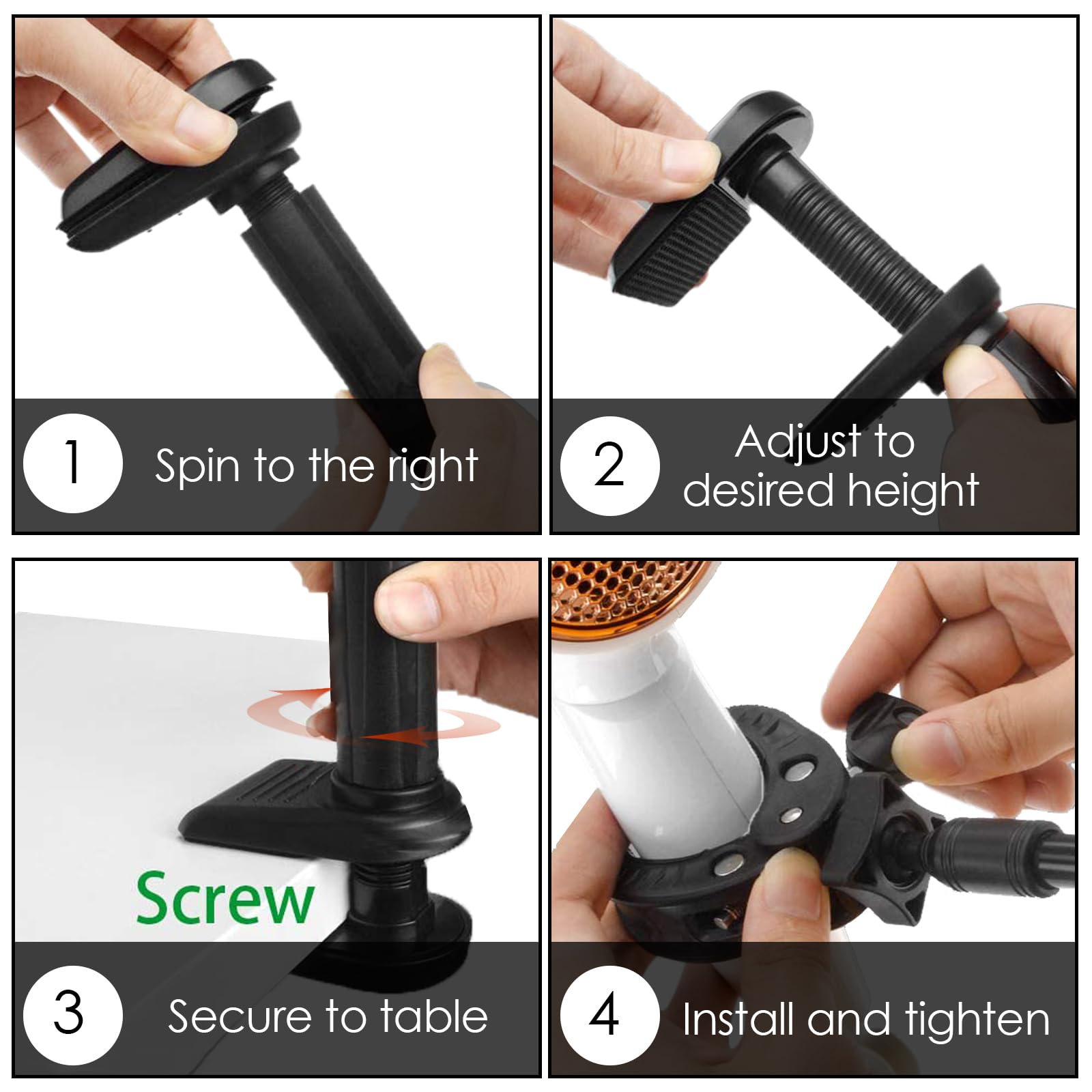 1 Spin to the right

2 Adjust to desired height

Screw

3 Secure to table

4 Install and tighten