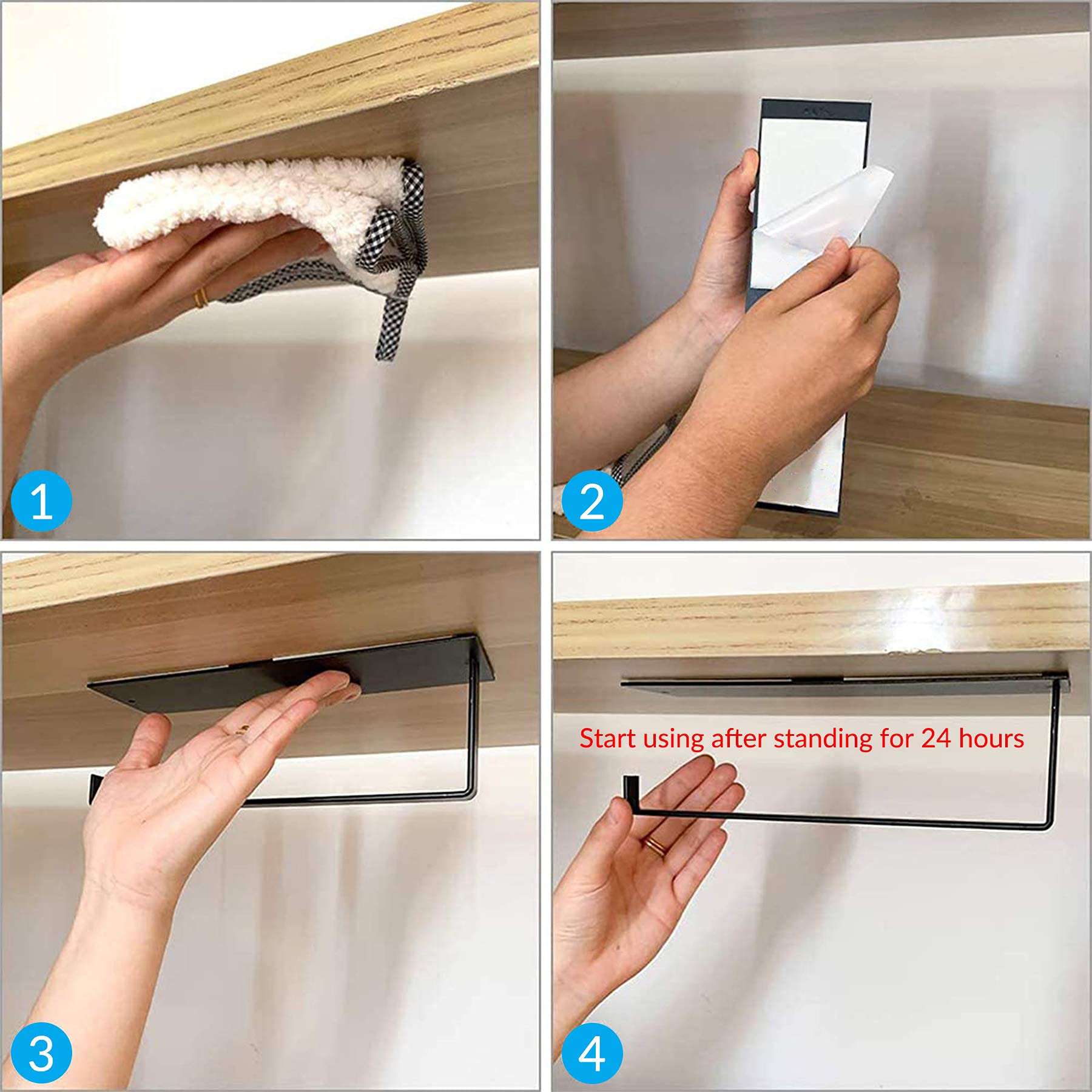 1

2

3

Start using after standing for 24 hours

4