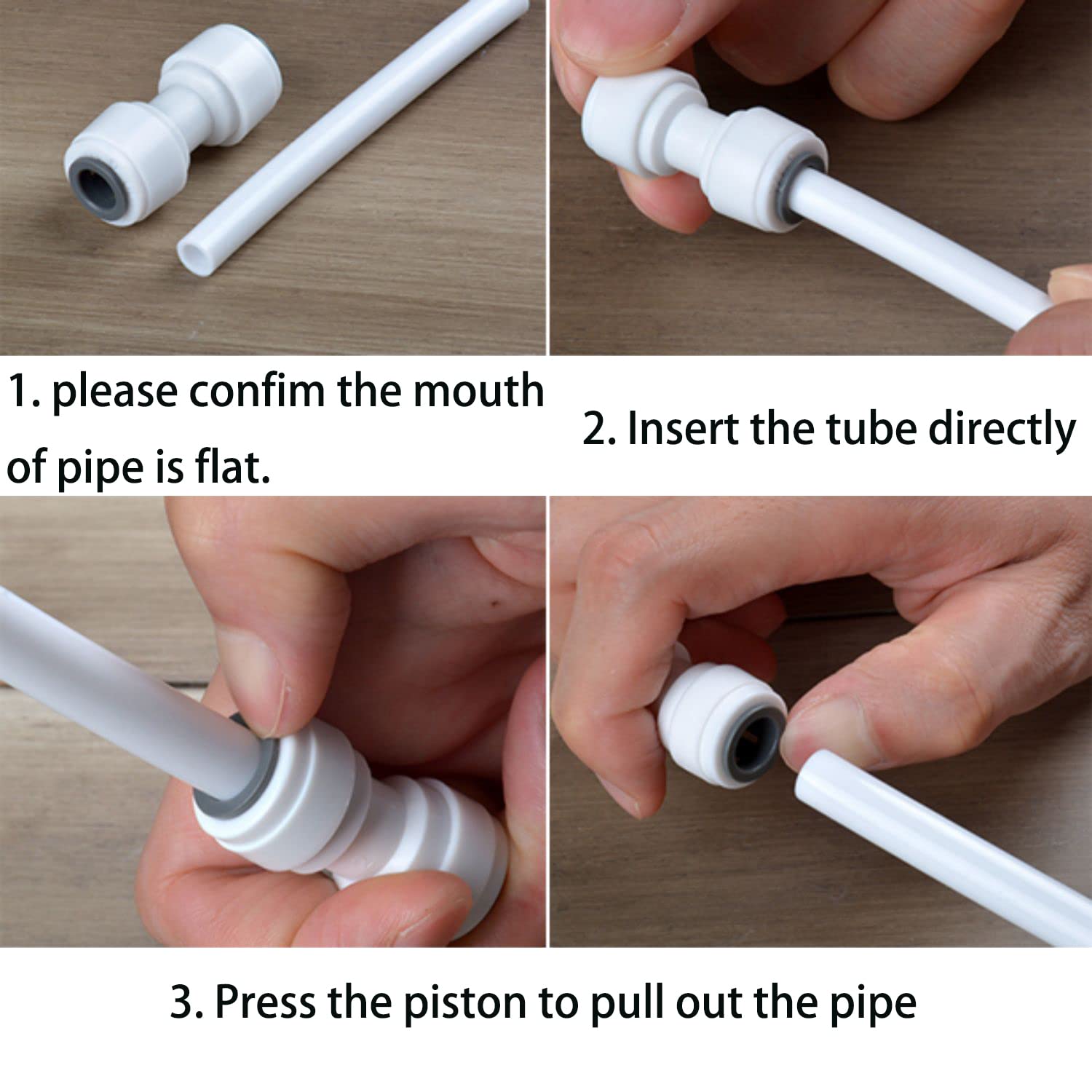 1. please confim the mouth of pipe is flat.

2. Insert the tube directly

3. Press the piston to pull out the pipe