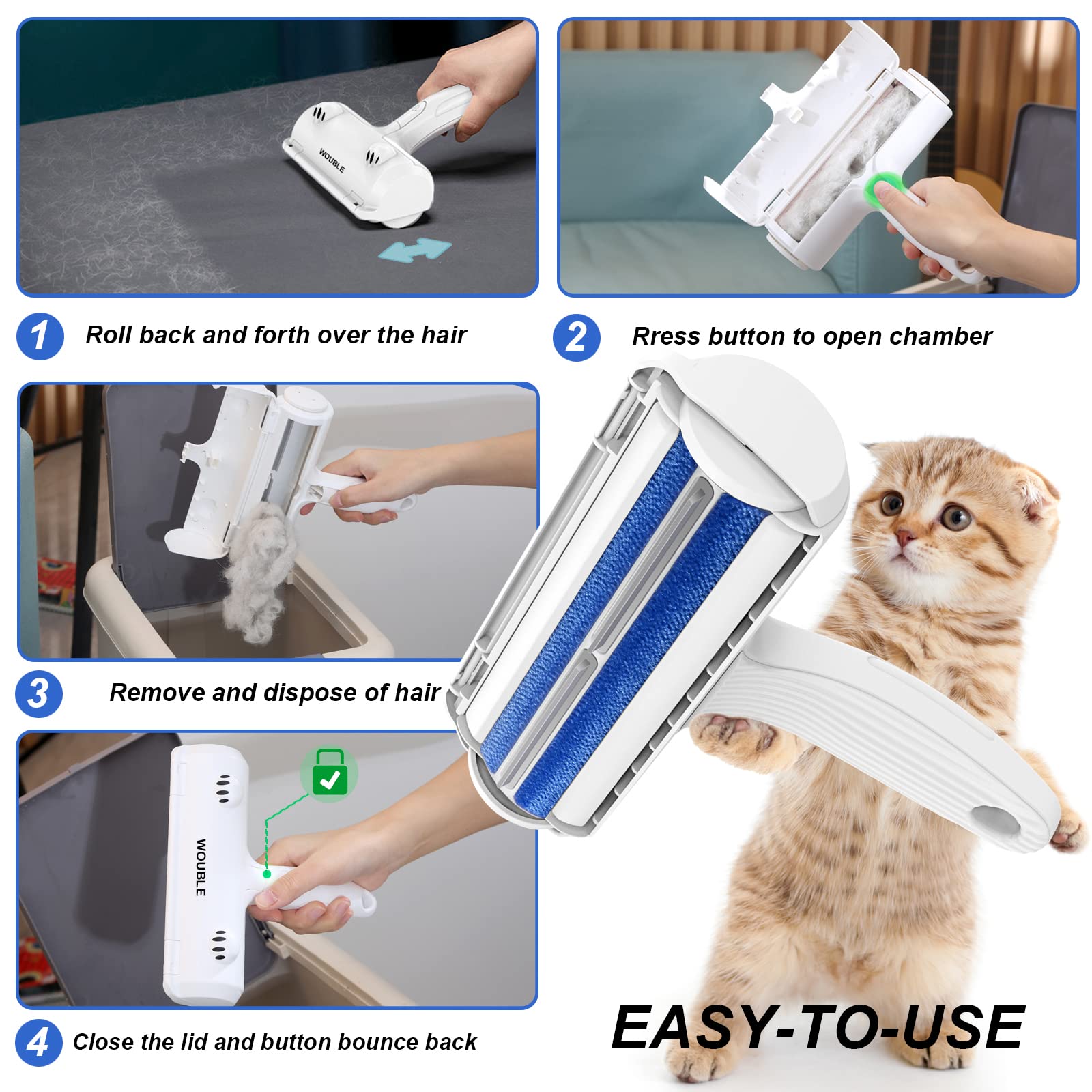 WOUBLE

1 Roll back and forth over the hair

2 Rress button to open chamber

3 Remove and dispose of hair

WOUBLE

4 Close the lid and button bounce back

EASY-TO-USE