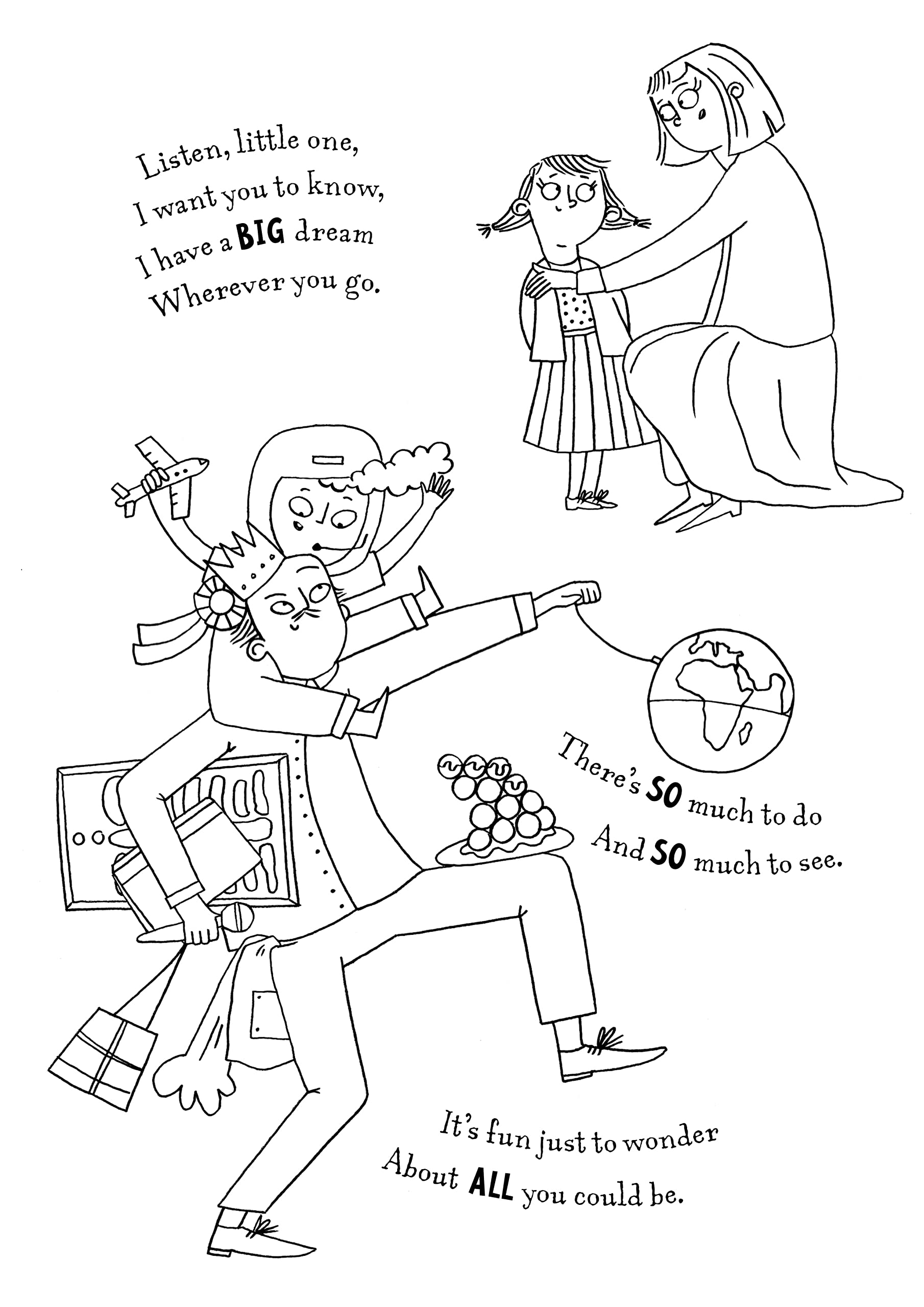 Listen, little one,
I want you to know,
I have a BIG dream
Wherever you go.

There's SO much to do
And SO much to see.

It's fun just to wonder
About ALL you could be.