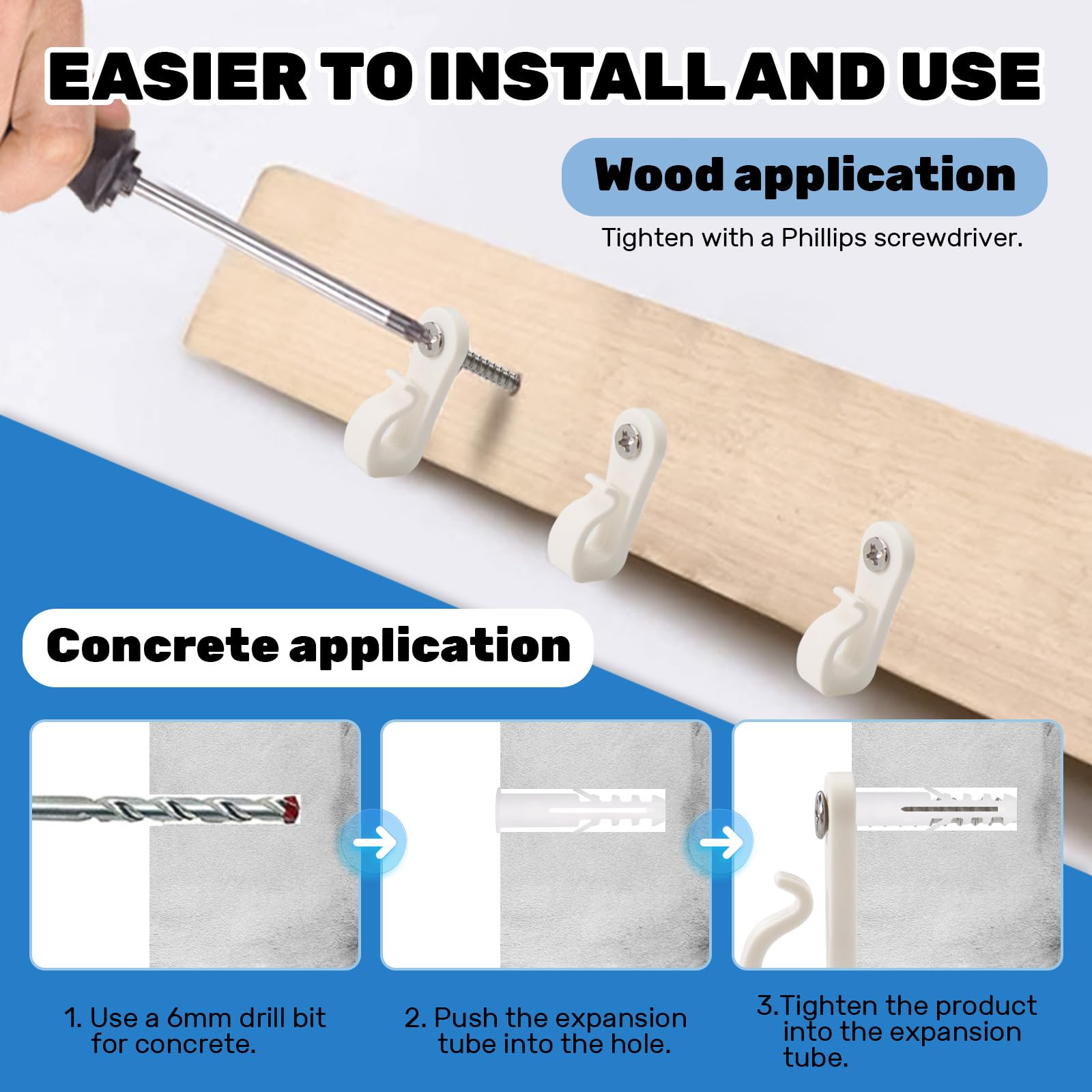 EASIER TO INSTALL AND USE

Wood application

Tighten with a Phillips screwdriver.

Concrete application

1. Use a 6mm drill bit for concrete.

2. Push the expansion tube into the hole.

3.Tighten the product into the expansion tube.