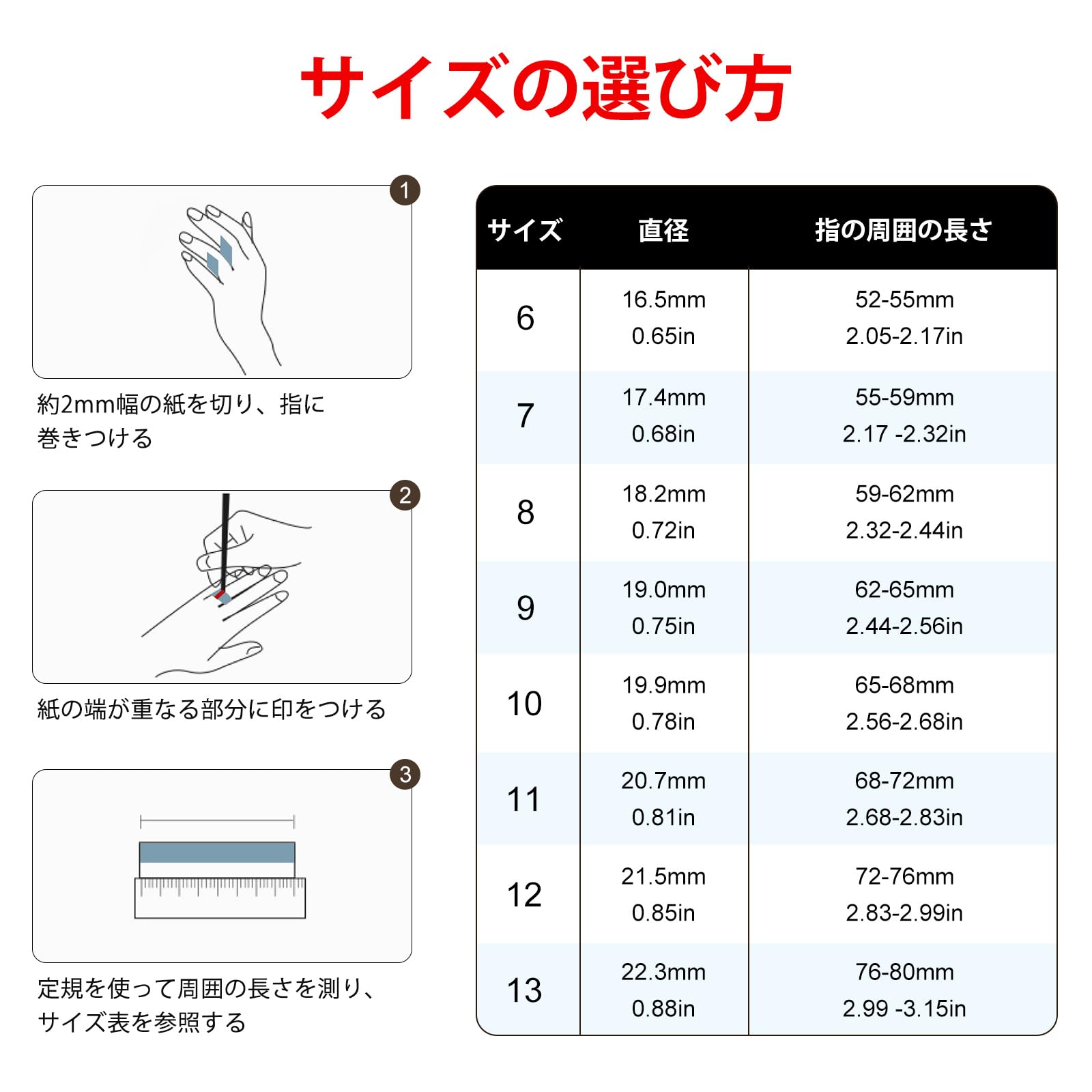 サイズの選び方

1

約2mm幅の紙を切り、指に巻きつける

2

紙の端が重なる部分に印をつける

3

定規を使って周囲の長さを測り、サイズ表を参照する

| サイズ | 直径 | 指の周囲の長さ |
|---|---|---|
| 6 | 16.5mm 0.65in | 52-55mm 2.05-2.17in |
| 7 | 17.4mm 0.68in | 55-59mm 2.17 -2.32in |
| 8 | 18.2mm 0.72in | 59-62mm 2.32-2.44in |
| 9 | 19.0mm 0.75in | 62-65mm 2.44-2.56in |
| 10 | 19.9mm 0.78in | 65-68mm 2.56-2.68in |
| 11 | 20.7mm 0.81in | 68-72mm 2.68-2.83in |
| 12 | 21.5mm 0.85in | 72-76mm 2.83-2.99in |
| 13 | 22.3mm 0.88in | 76-80mm 2.99 -3.15in |