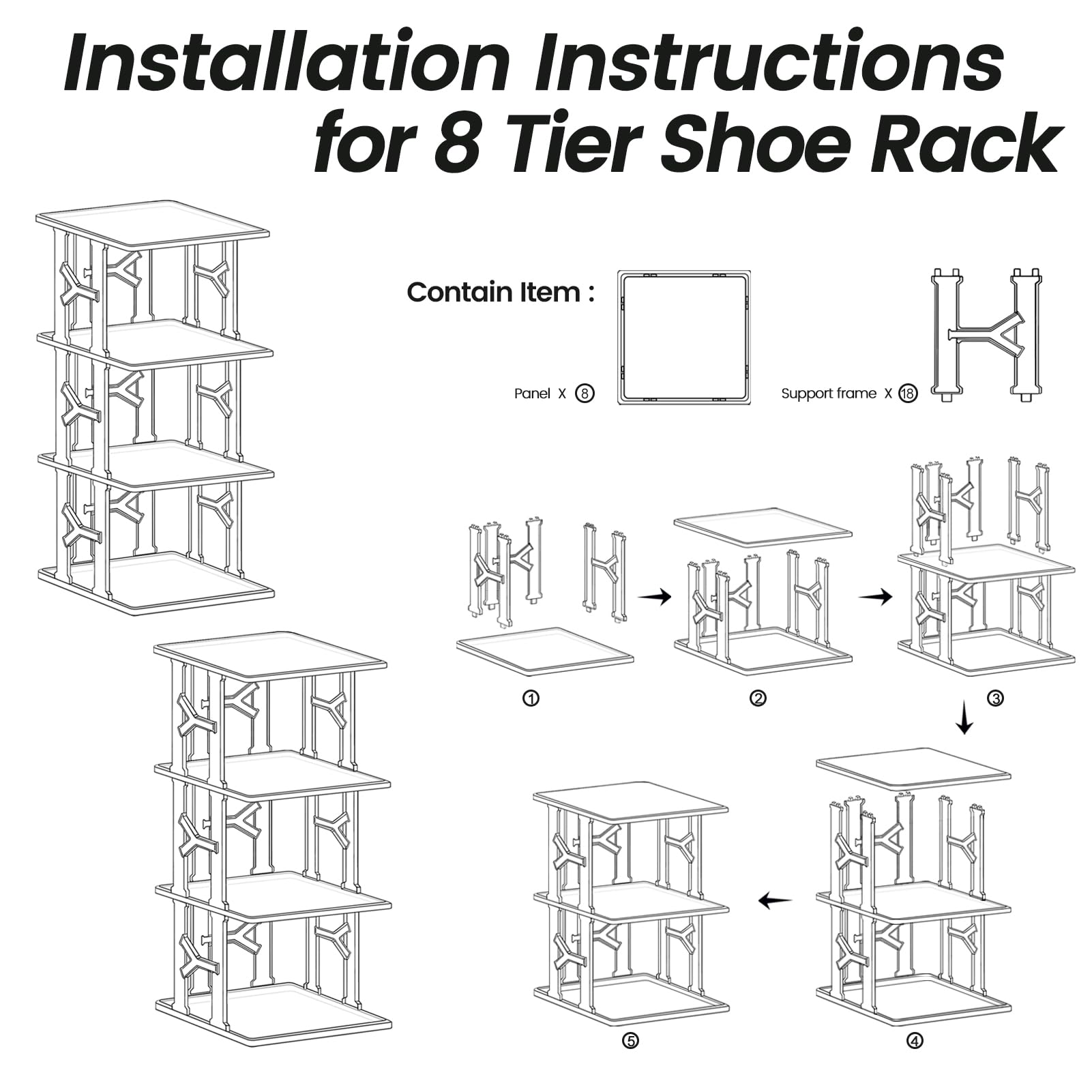 Installation Instructions for 8 Tier Shoe Rack

Contain Item :

Panel X ⑧

Support frame X ⑱

①

②

③

④

⑤