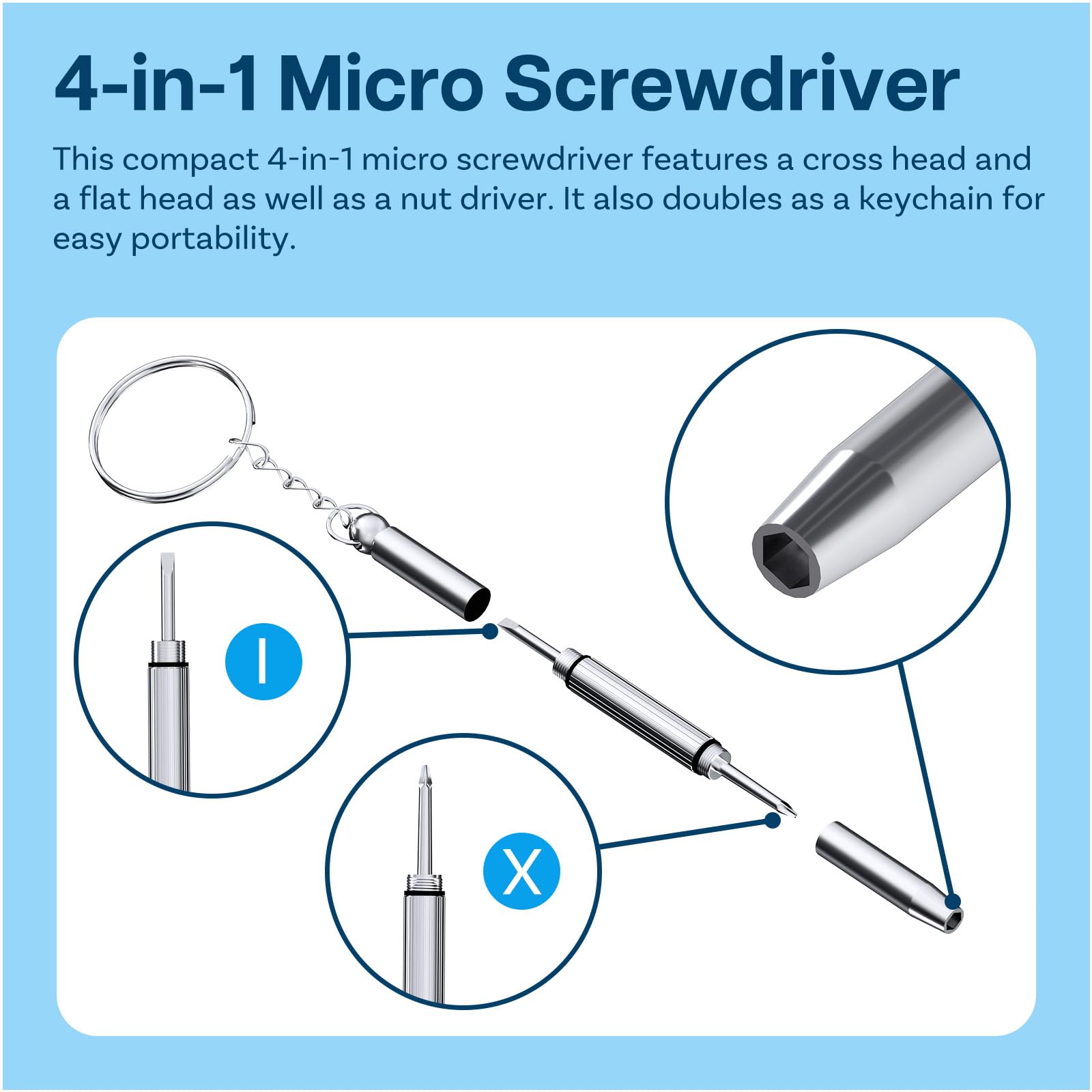 4-in-1 Micro Screwdriver

This compact 4-in-1 micro screwdriver features a cross head and a flat head as well as a nut driver. It also doubles as a keychain for easy portability.

I

X