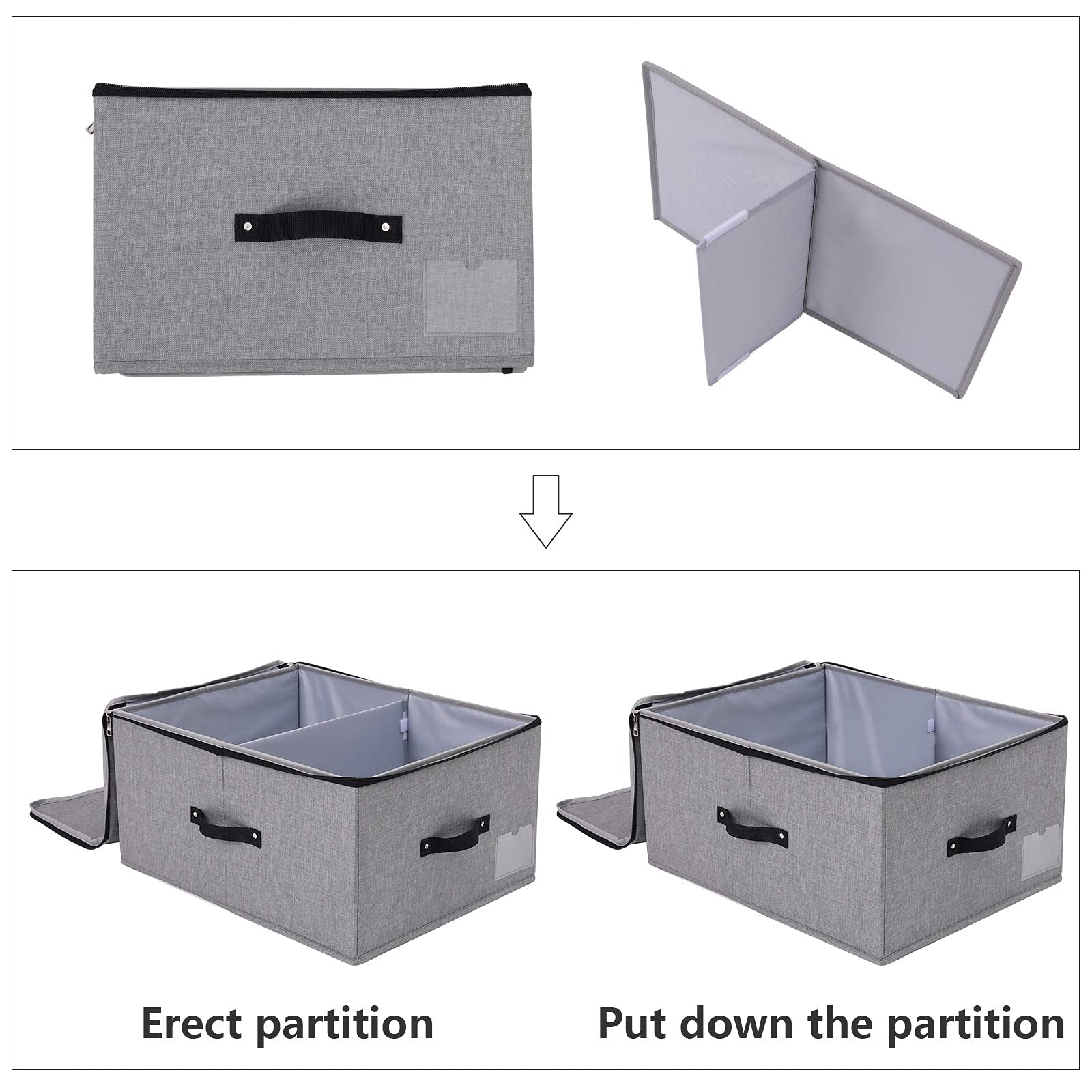 Erect partition

Put down the partition