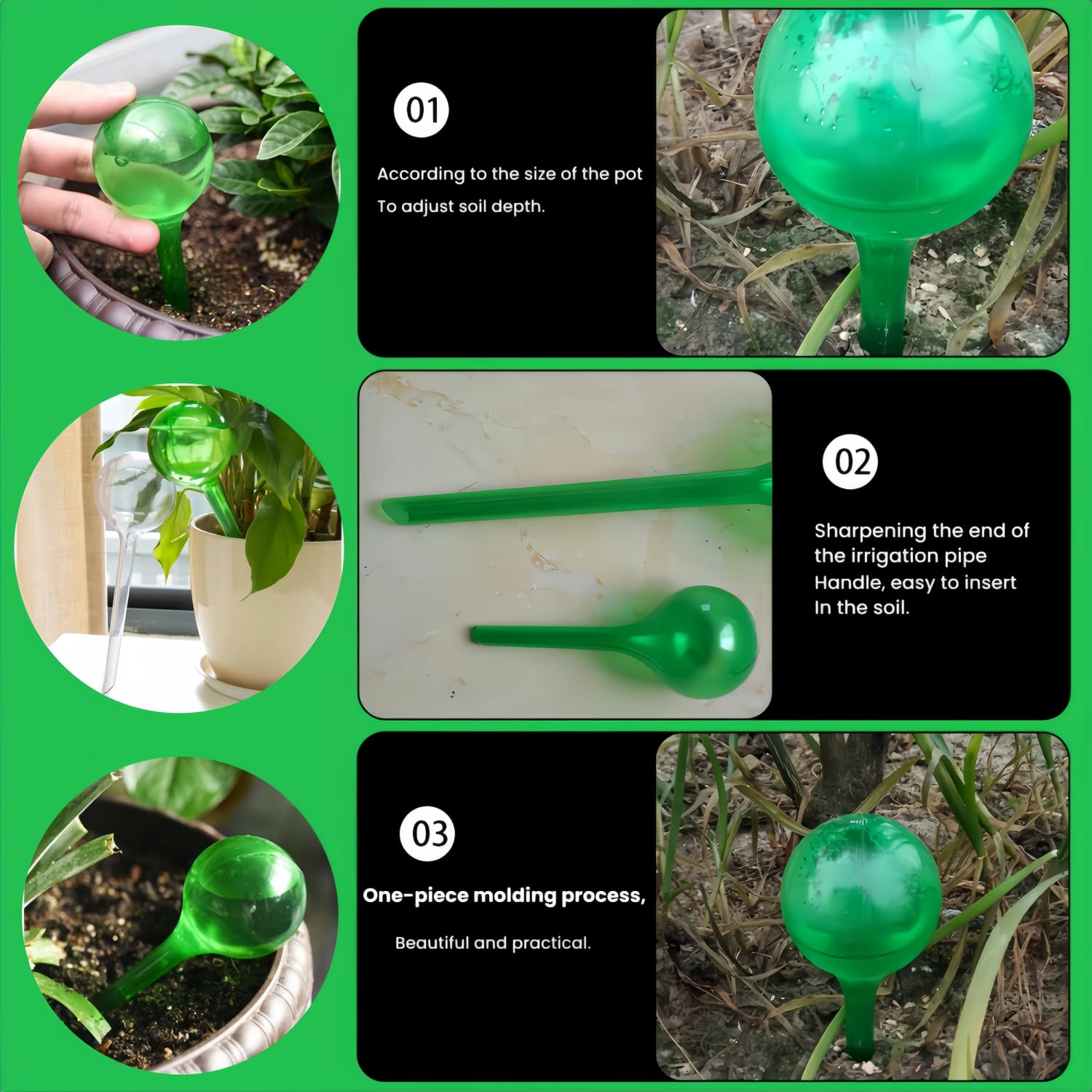 01

According to the size of the pot
To adjust soil depth.

02

Sharpening the end of the irrigation pipe
Handle, easy to insert
In the soil.

03

One-piece molding process,

Beautiful and practical.