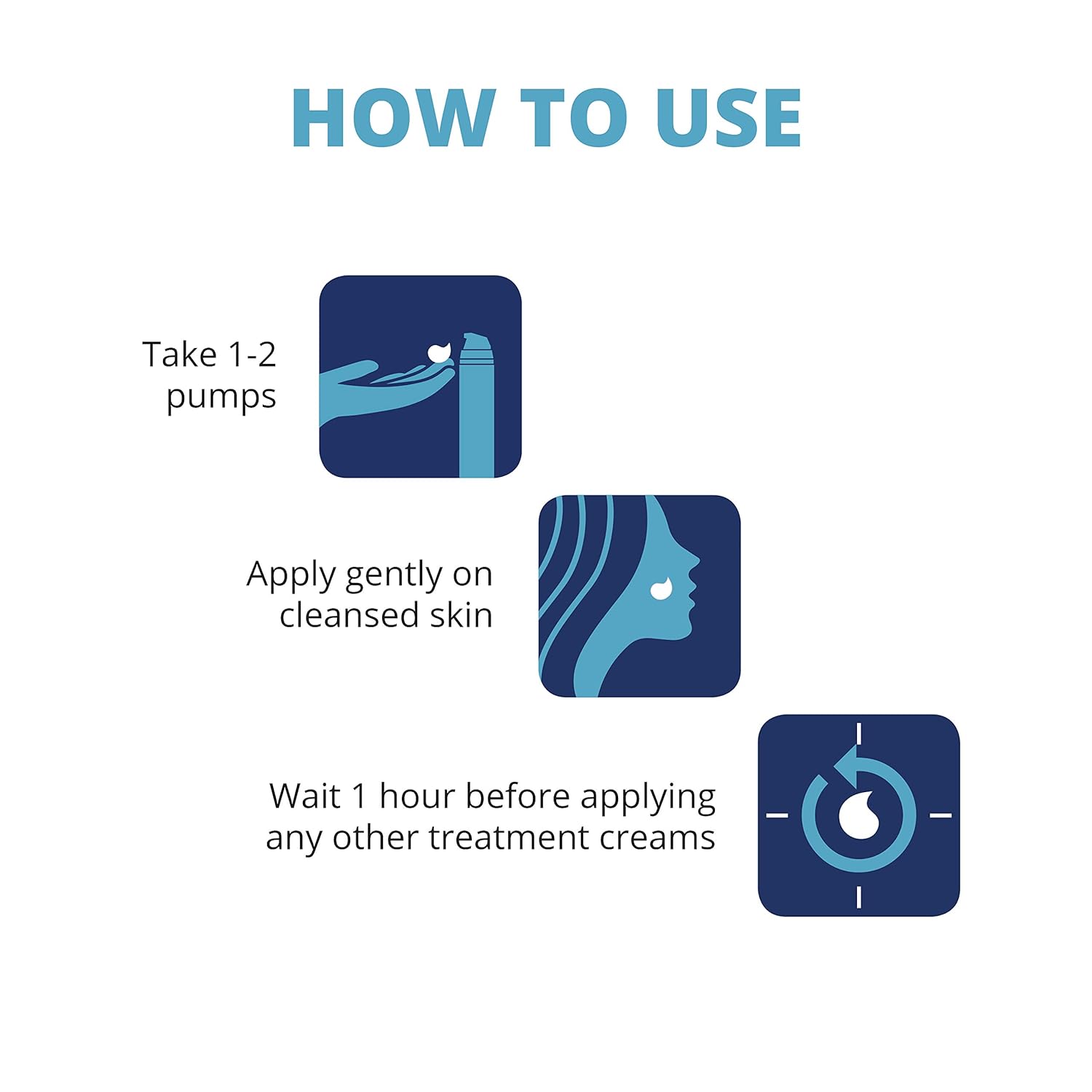 HOW TO USE

Take 1-2 pumps

Apply gently on cleansed skin

Wait 1 hour before applying any other treatment creams