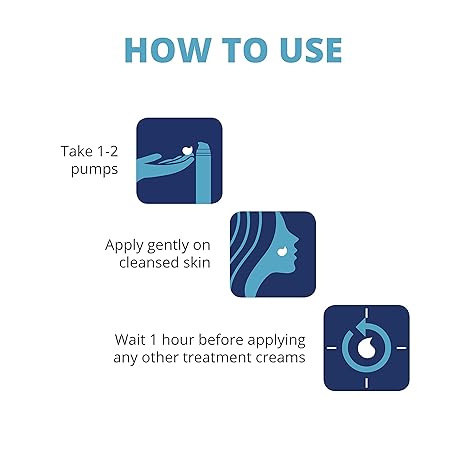 HOW TO USE

Take 1-2 pumps

Apply gently on cleansed skin

Wait 1 hour before applying any other treatment creams