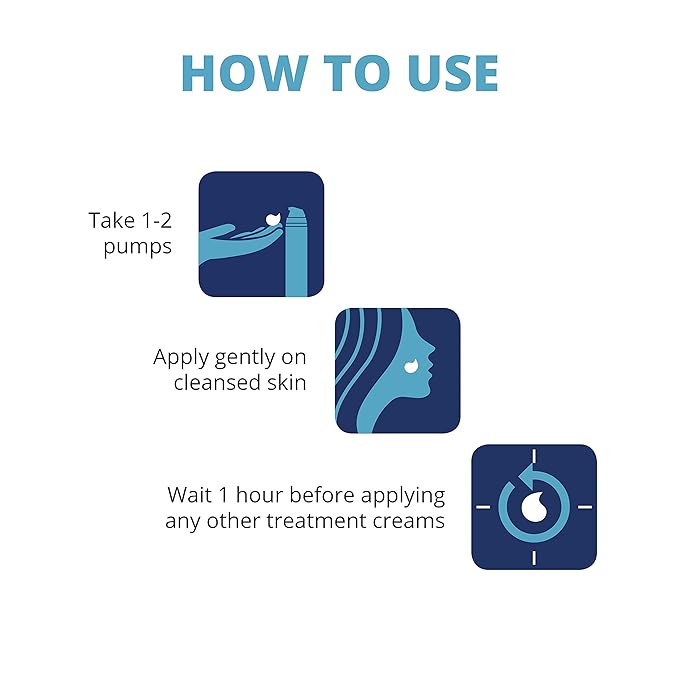 HOW TO USE

Take 1-2 pumps

Apply gently on cleansed skin

Wait 1 hour before applying any other treatment creams