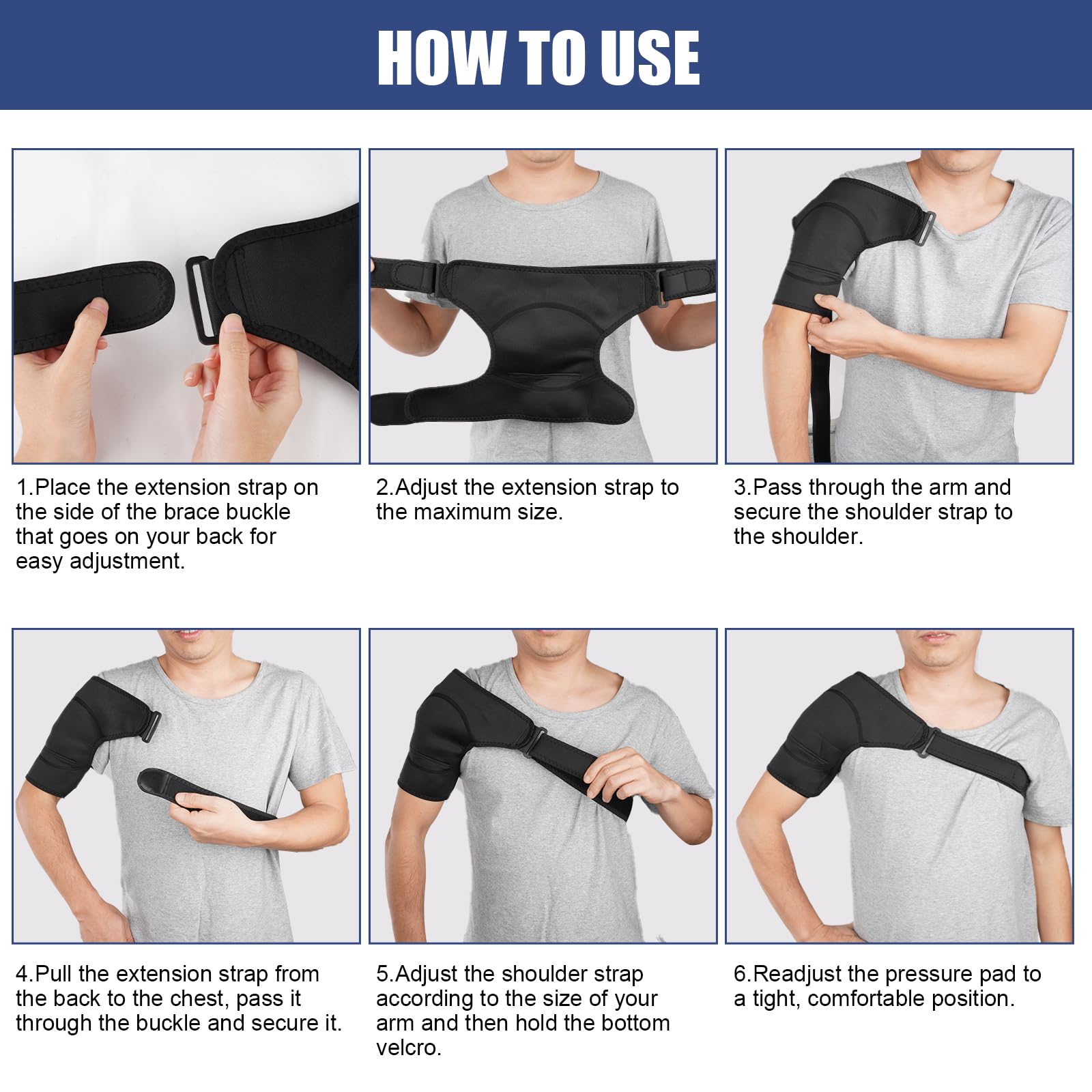 HOW TO USE

1.Place the extension strap on the side of the brace buckle that goes on your back for easy adjustment.

2.Adjust the extension strap to the maximum size.

3.Pass through the arm and secure the shoulder strap to the shoulder.

4.Pull the extension strap from the back to the chest, pass it through the buckle and secure it.

5.Adjust the shoulder strap according to the size of your arm and then hold the bottom velcro.

6.Readjust the pressure pad to a tight, comfortable position.