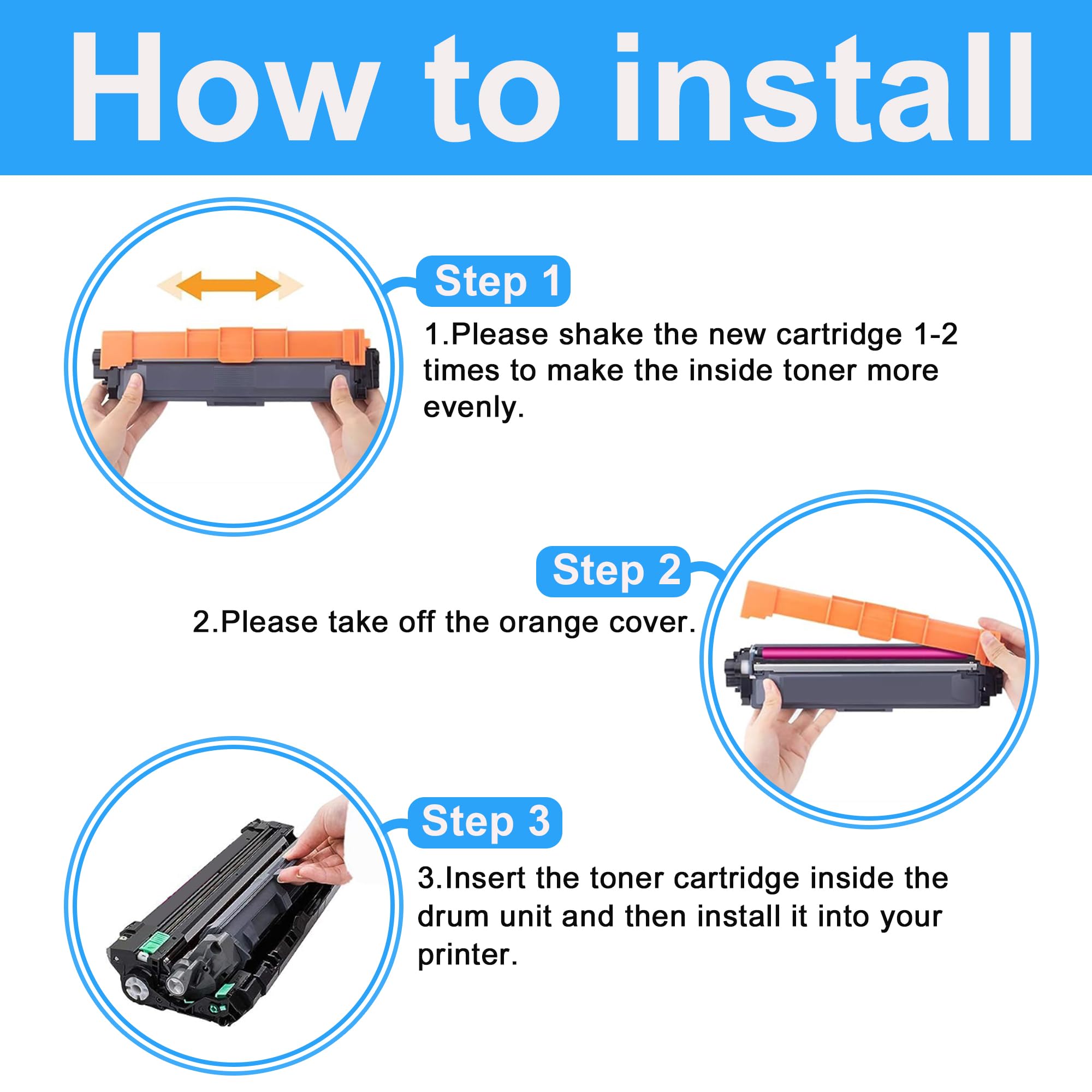 How to install

Step 1

1.Please shake the new cartridge 1-2 times to make the inside toner more evenly.

Step 2

2.Please take off the orange cover.

Step 3

3.Insert the toner cartridge inside the drum unit and then install it into your printer.