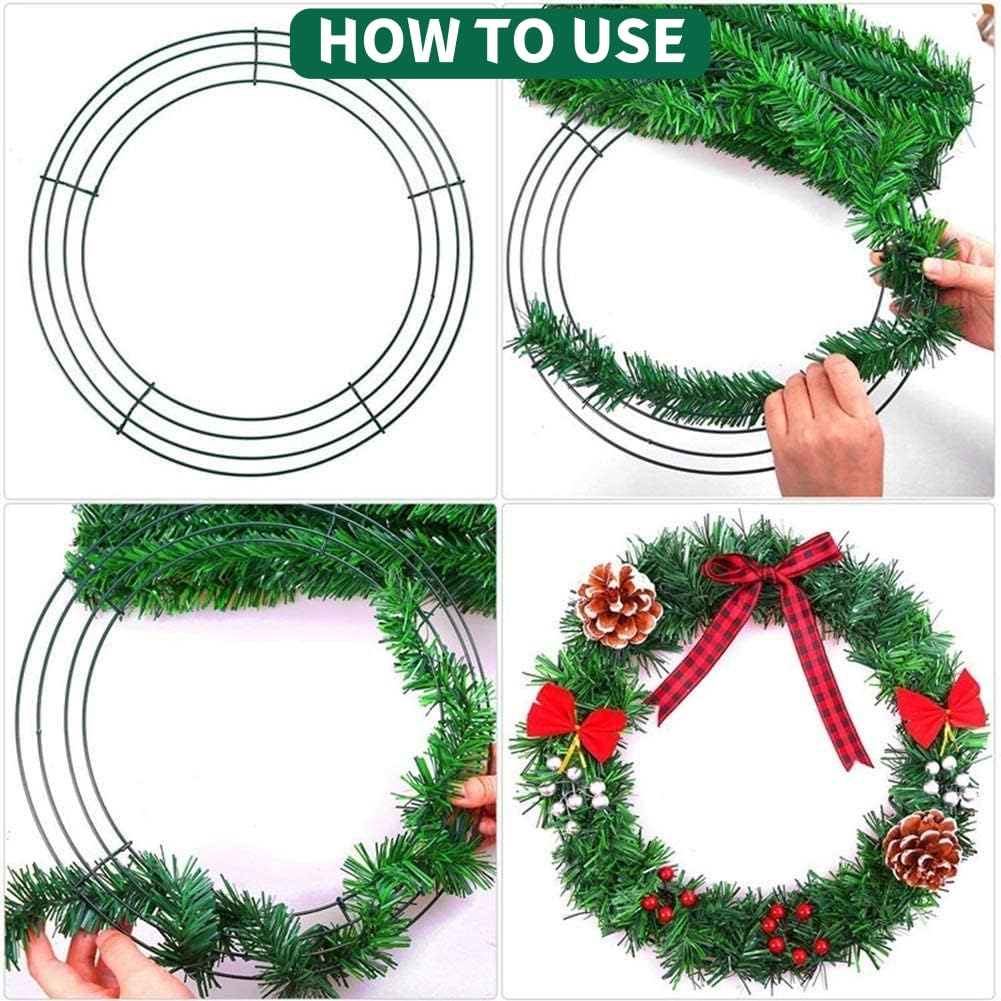 HOW TO USE