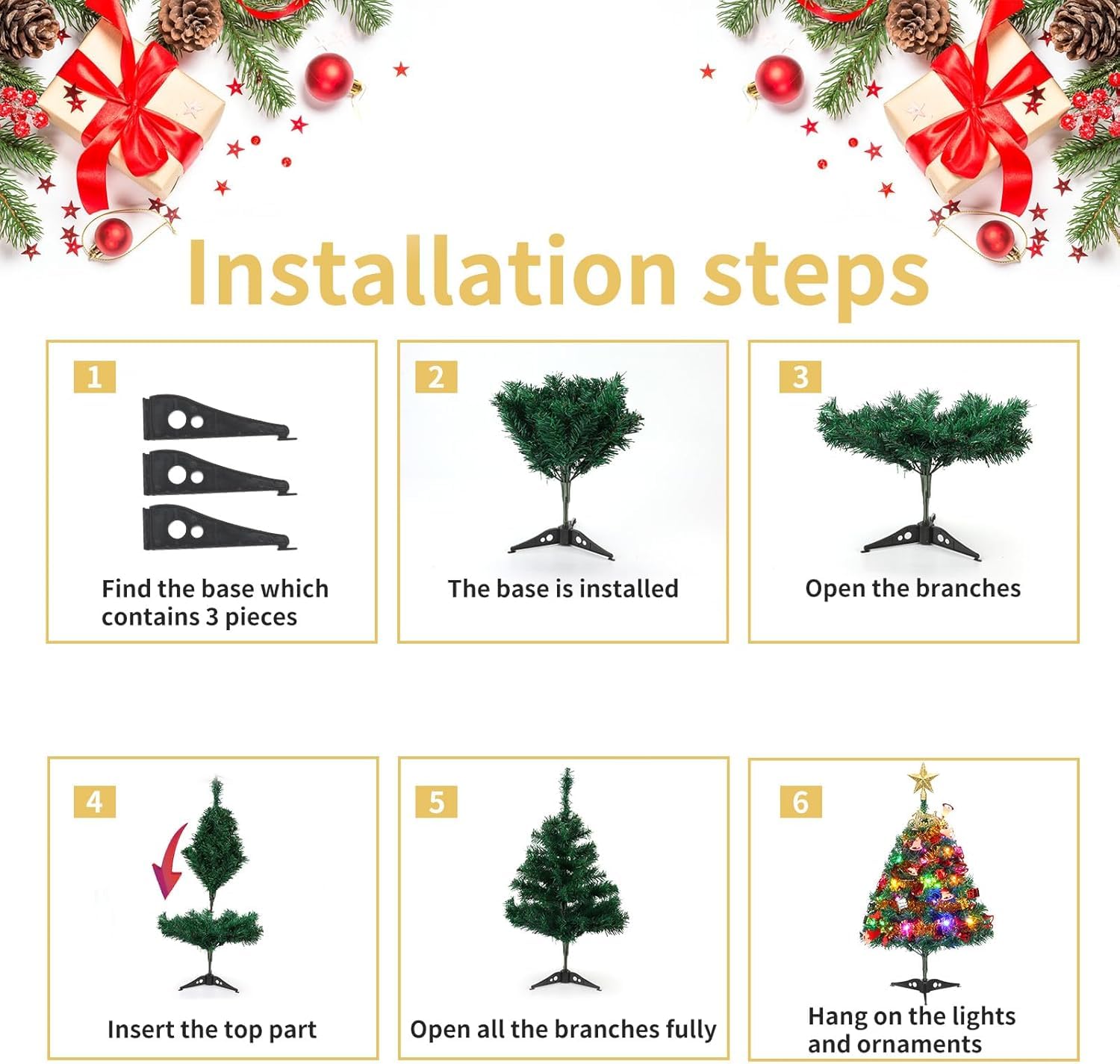 Installation steps

1
Find the base which contains 3 pieces

2
The base is installed

3
Open the branches

4
Insert the top part

5
Open all the branches fully

6
Hang on the lights and ornaments