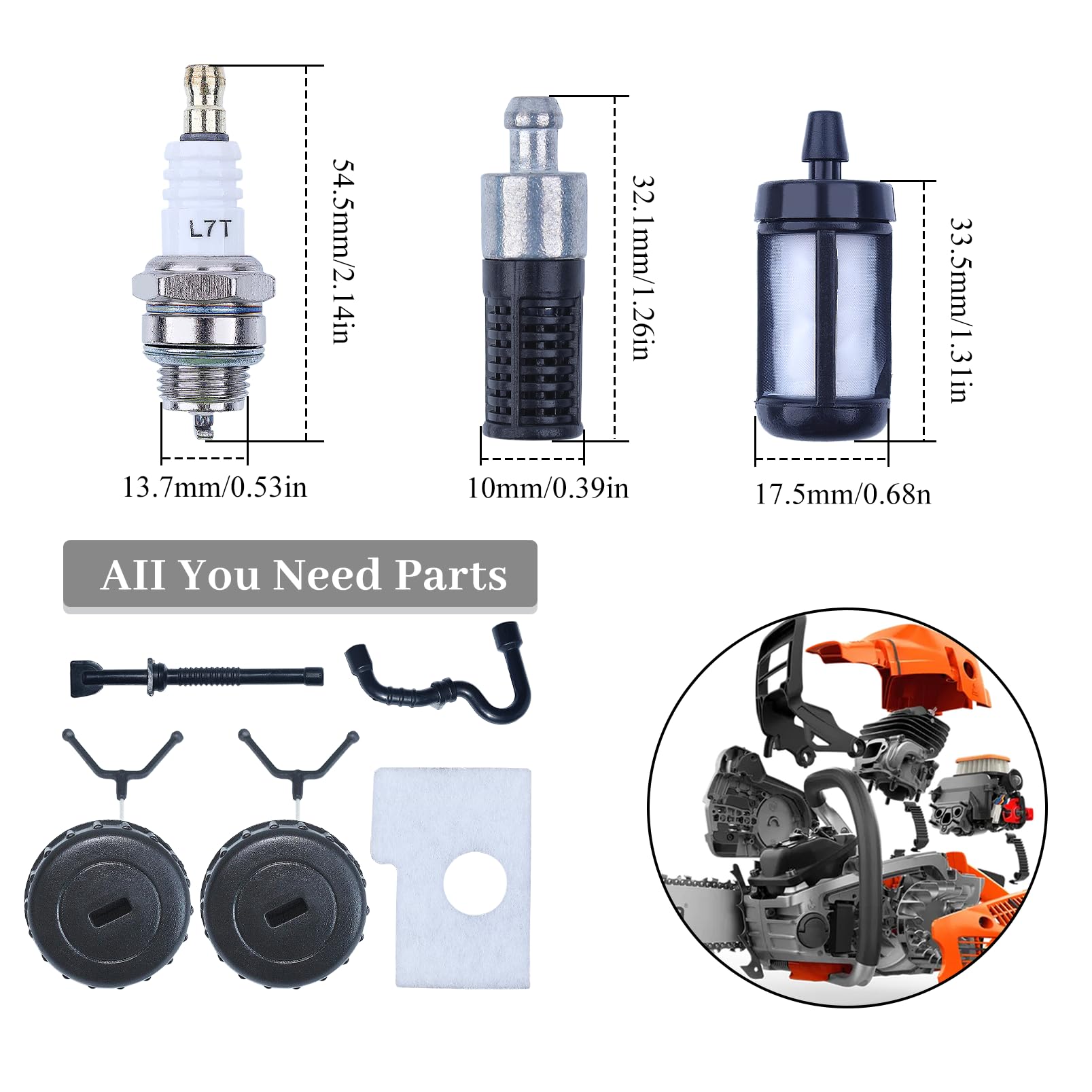 L7T

54.5mm/2.14in

13.7mm/0.53in

32.1mm/1.26in

10mm/0.39in

33.5mm/1.31in

17.5mm/0.68n

AII You Need Parts