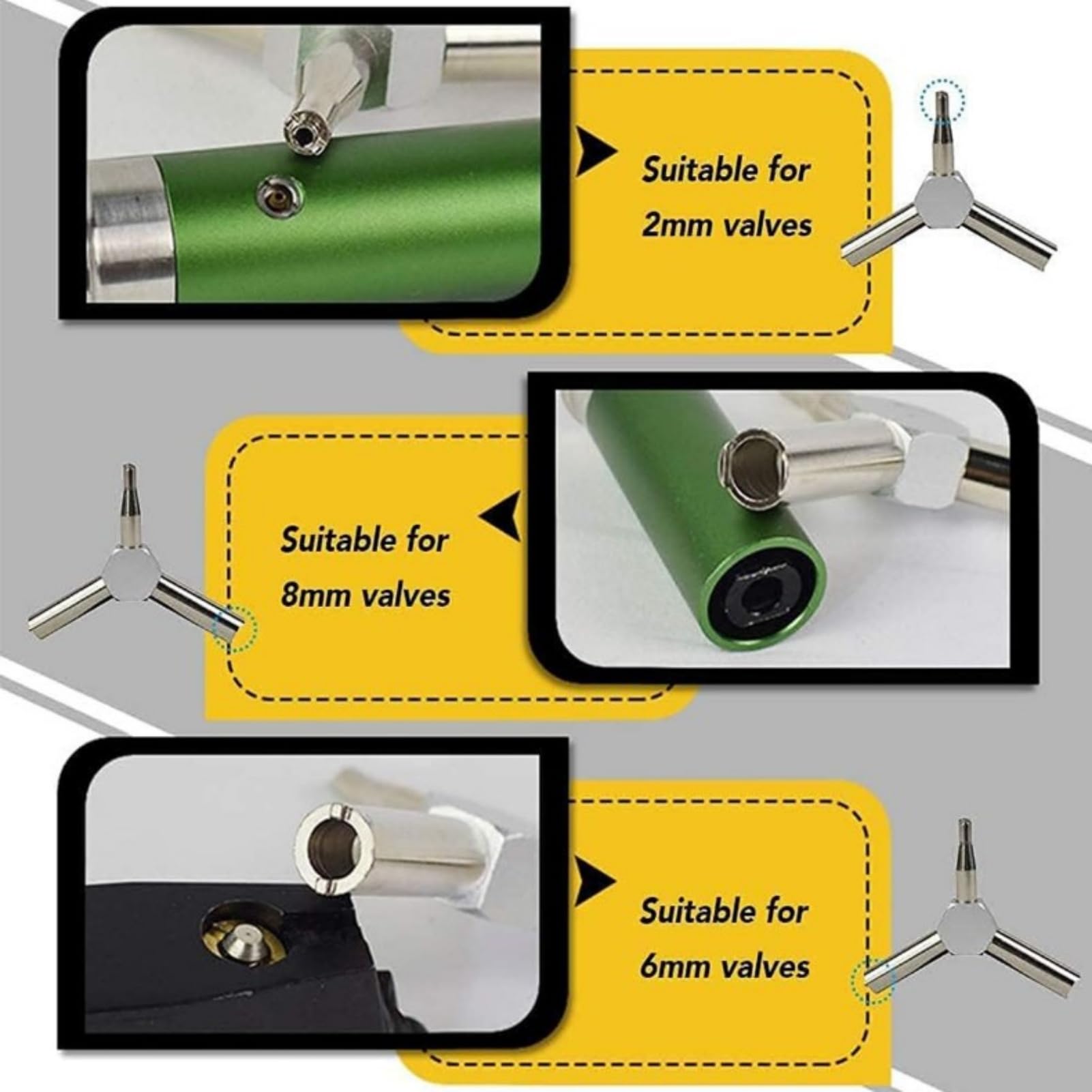 Suitable for 2mm valves

Suitable for 8mm valves

Suitable for 6mm valves