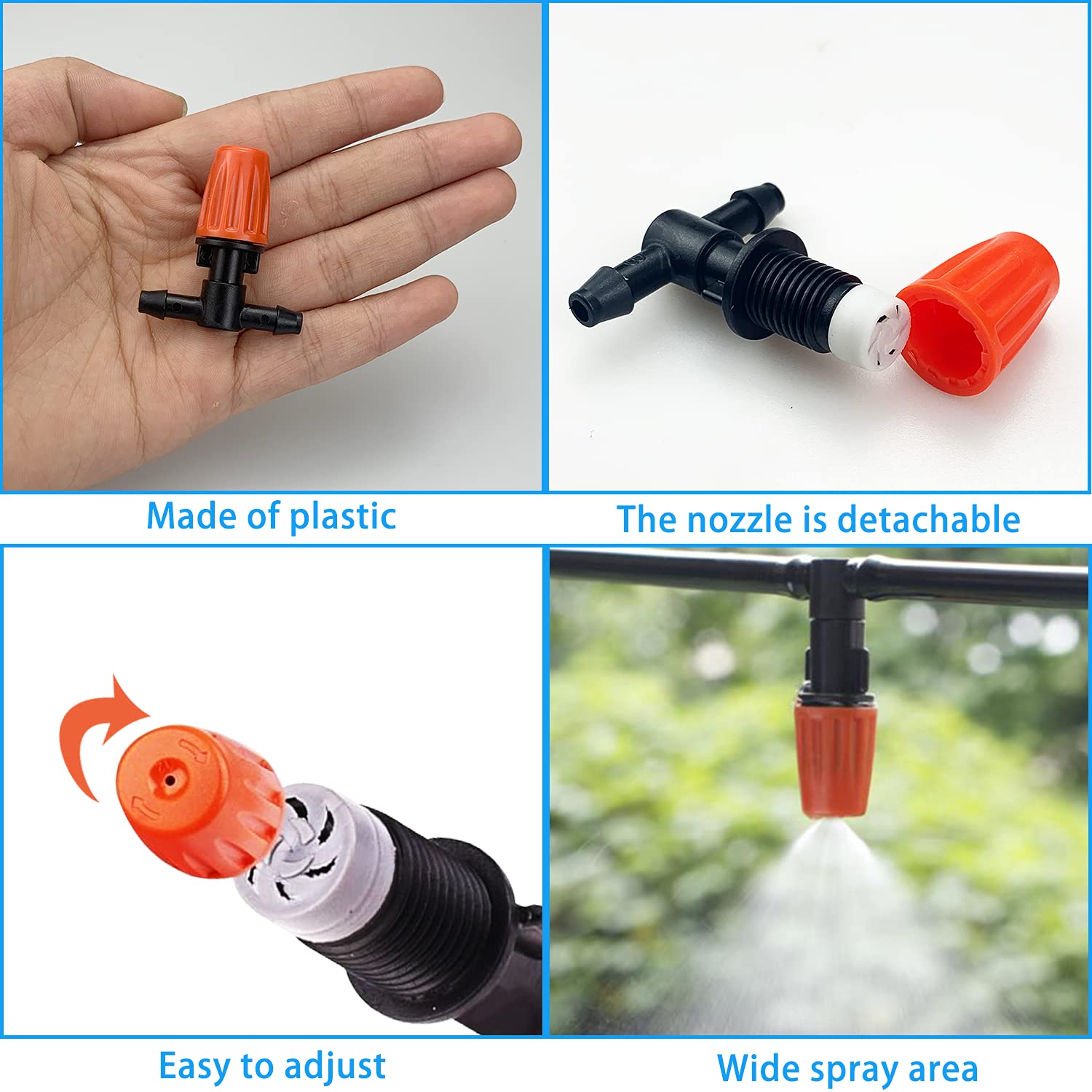 Made of plastic

The nozzle is detachable

Easy to adjust

Wide spray area