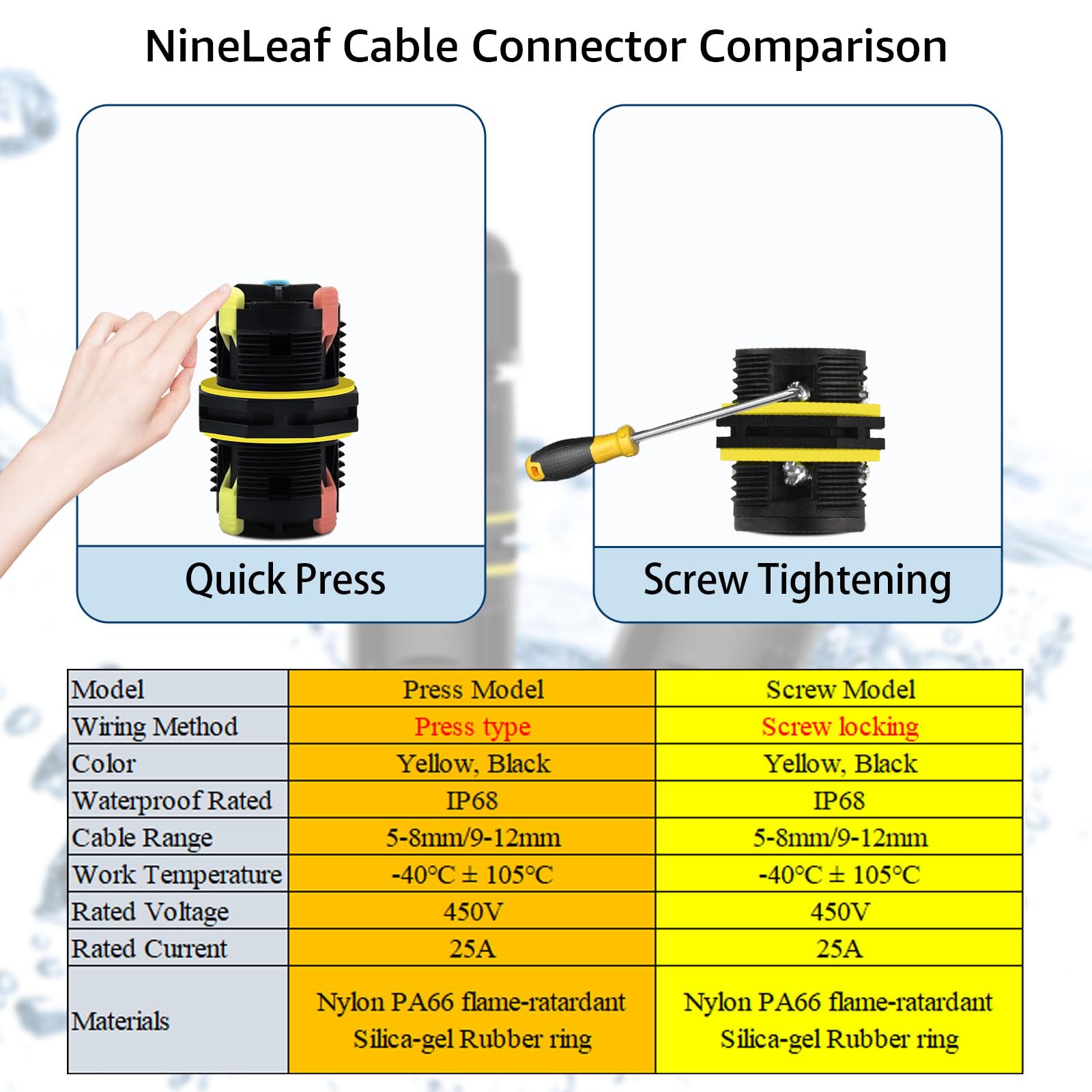 NineLeaf Cable Connector Comparison

Quick Press

Screw Tightening

| Model | Press Model | Screw Model |
|---|---|---|
| Wiring Method | Press type | Screw locking |
| Color | Yellow, Black | Yellow, Black |
| Waterproof Rated | IP68 | IP68 |
| Cable Range | 5-8mm/9-12mm | 5-8mm/9-12mm |
| Work Temperature | -40°C ± 105°C | -40°C ± 105°C |
| Rated Voltage | 450V | 450V |
| Rated Current | 25A | 25A |
| Materials | Nylon PA66 flame-ratardant Silica-gel Rubber ring | Nylon PA66 flame-ratardant Silica-gel Rubber ring |