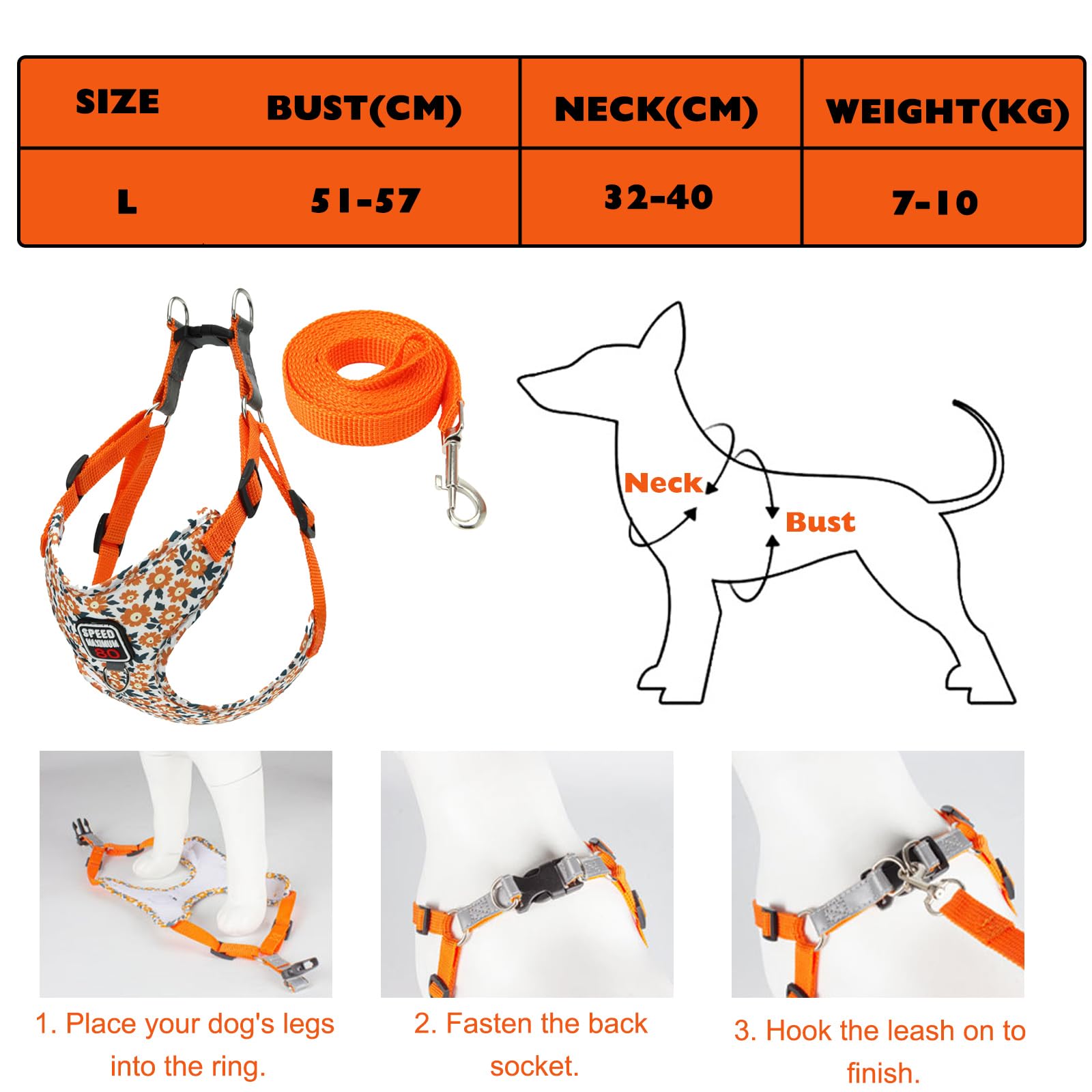 | SIZE | BUST(CM) | NECK(CM) | WEIGHT(KG) |
|---|---|---|---|
| L | 51-57 | 32-40 | 7-10 |

SPEED MAXIMUM 80

Neck

Bust

1. Place your dog's legs into the ring.

2. Fasten the back socket.

3. Hook the leash on to finish.