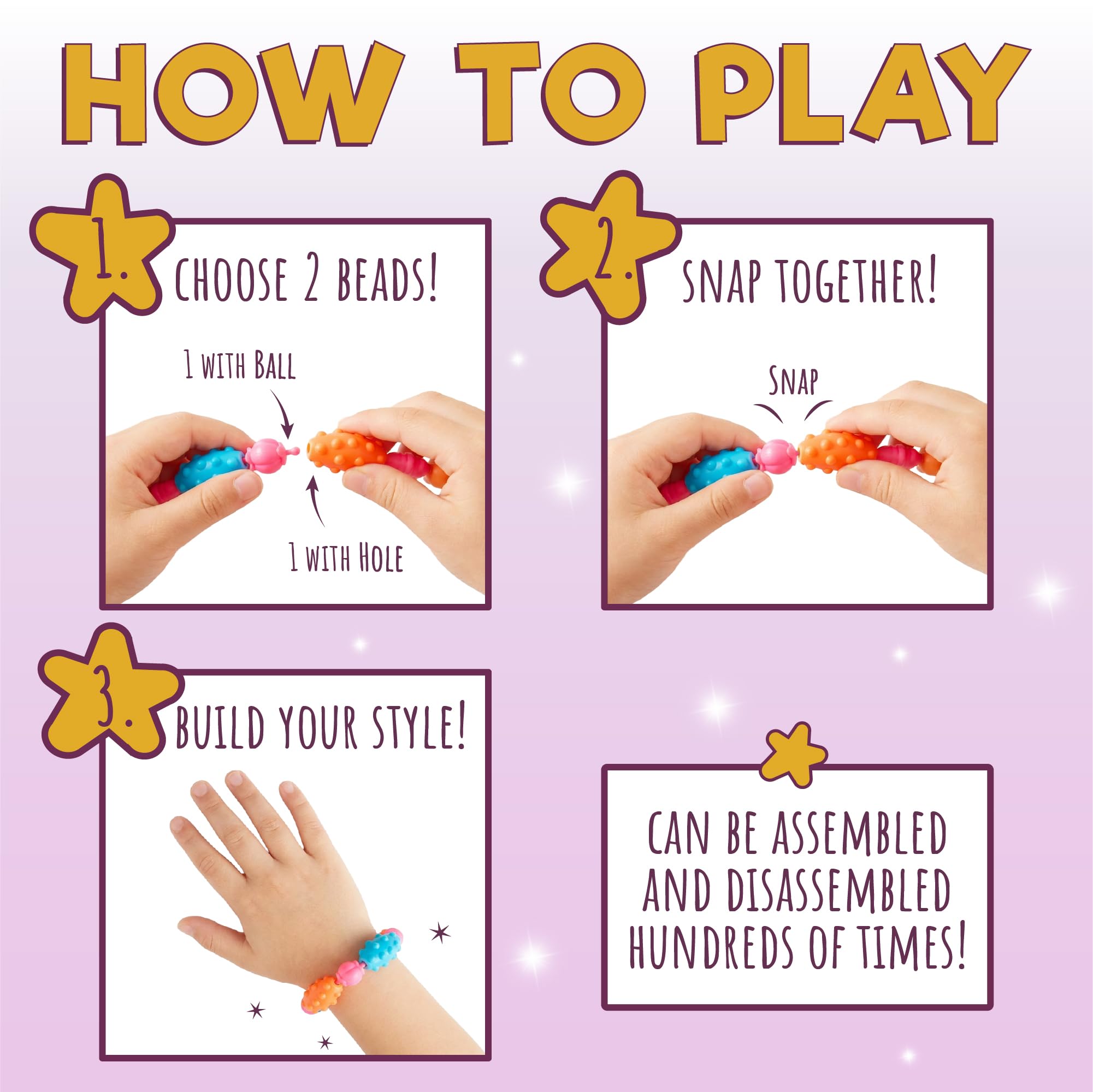 HOW TO PLAY

1.
CHOOSE 2 BEADS!

1 WITH BALL

1 WITH HOLE

2.
SNAP TOGETHER!

SNAP

3.
BUILD YOUR STYLE!

CAN BE ASSEMBLED AND DISASSEMBLED HUNDREDS OF TIMES!