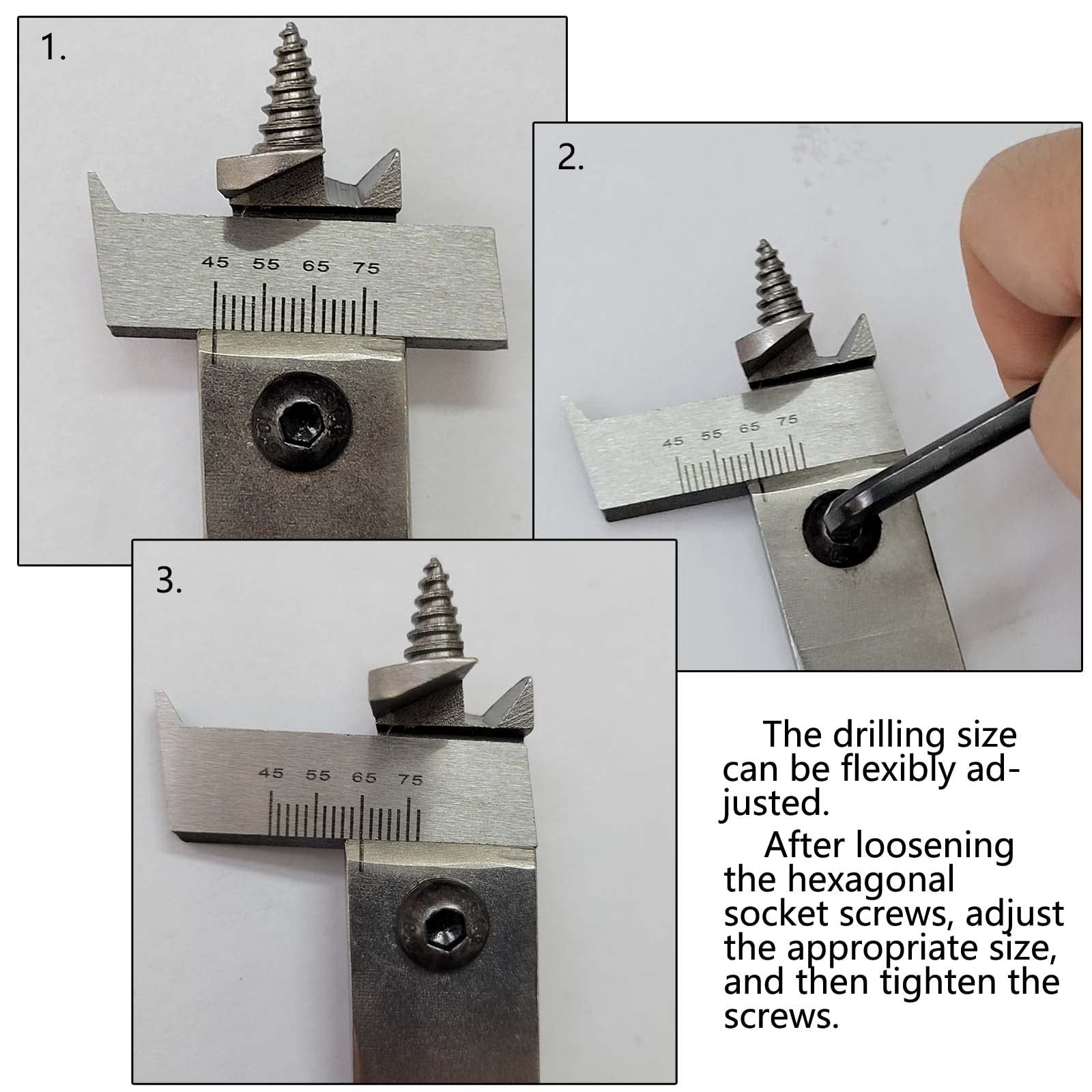 1.

45 55 65 75

2.

45 55 65 75

3.

45 55 65 75

The drilling size can be flexibly adjusted.

After loosening the hexagonal socket screws, adjust the appropriate size, and then tighten the screws.