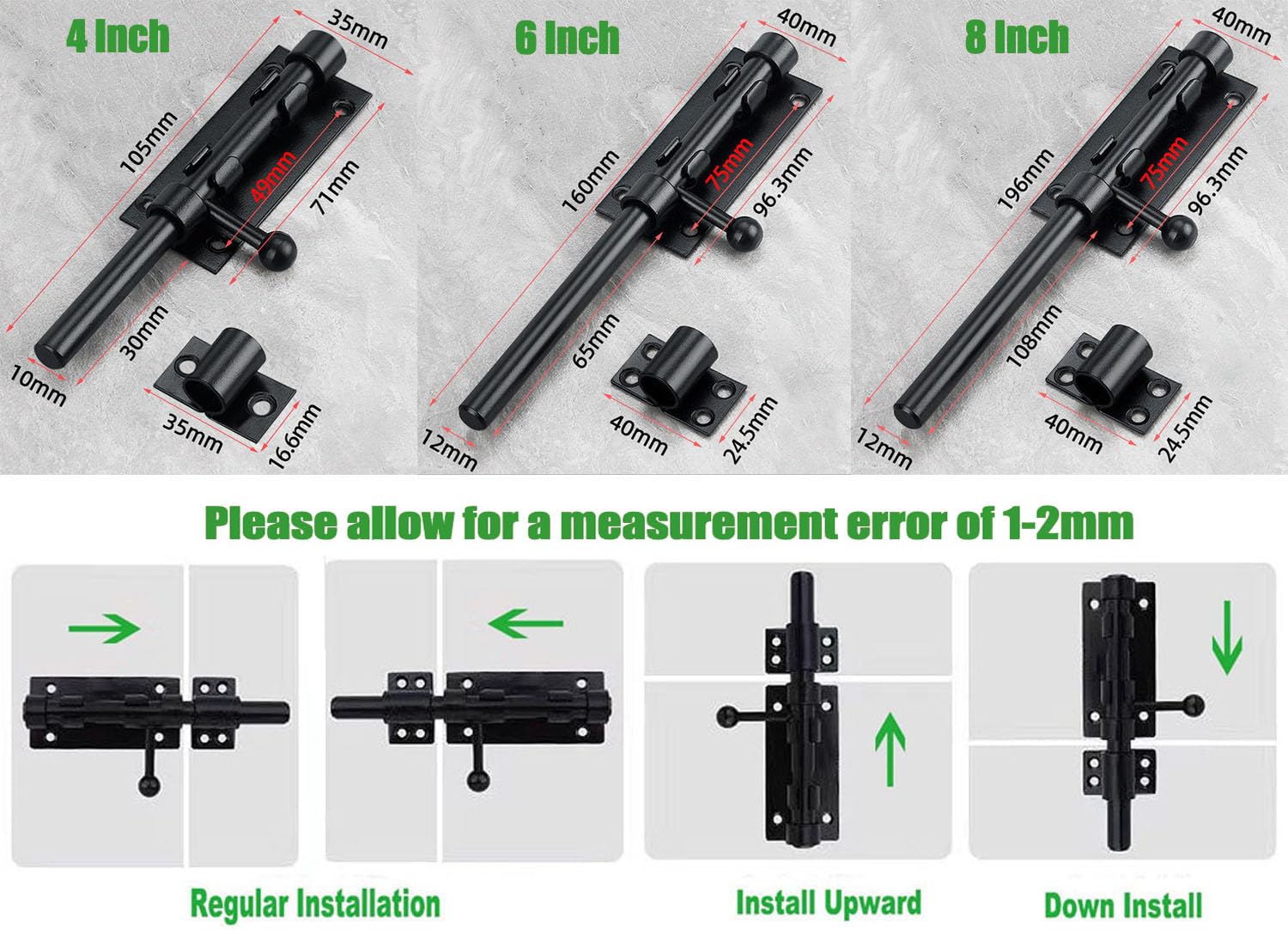 4 Inch

35mm

105mm

49mm

71mm

30mm

10mm

35mm

16.6mm

6 Inch

40mm

160mm

75mm

96.3mm

65mm

12mm

40mm

24.5mm

8 Inch

40mm

196mm

75mm

96.3mm

108mm

12mm

40mm

24.5mm

Please allow for a measurement error of 1-2mm

Regular Installation

Install Upward

Down Install