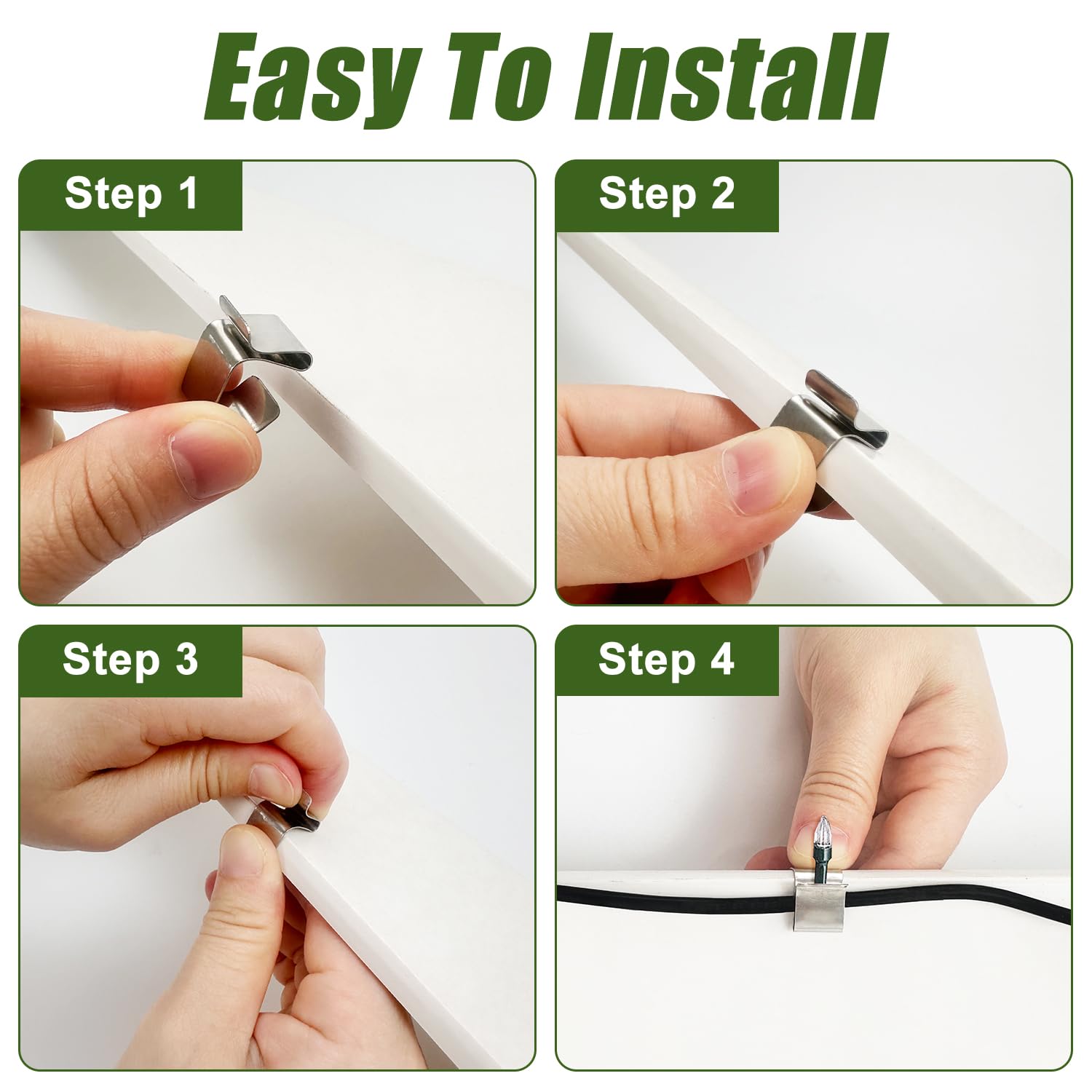 Easy To Install

Step 1

Step 2

Step 3

Step 4