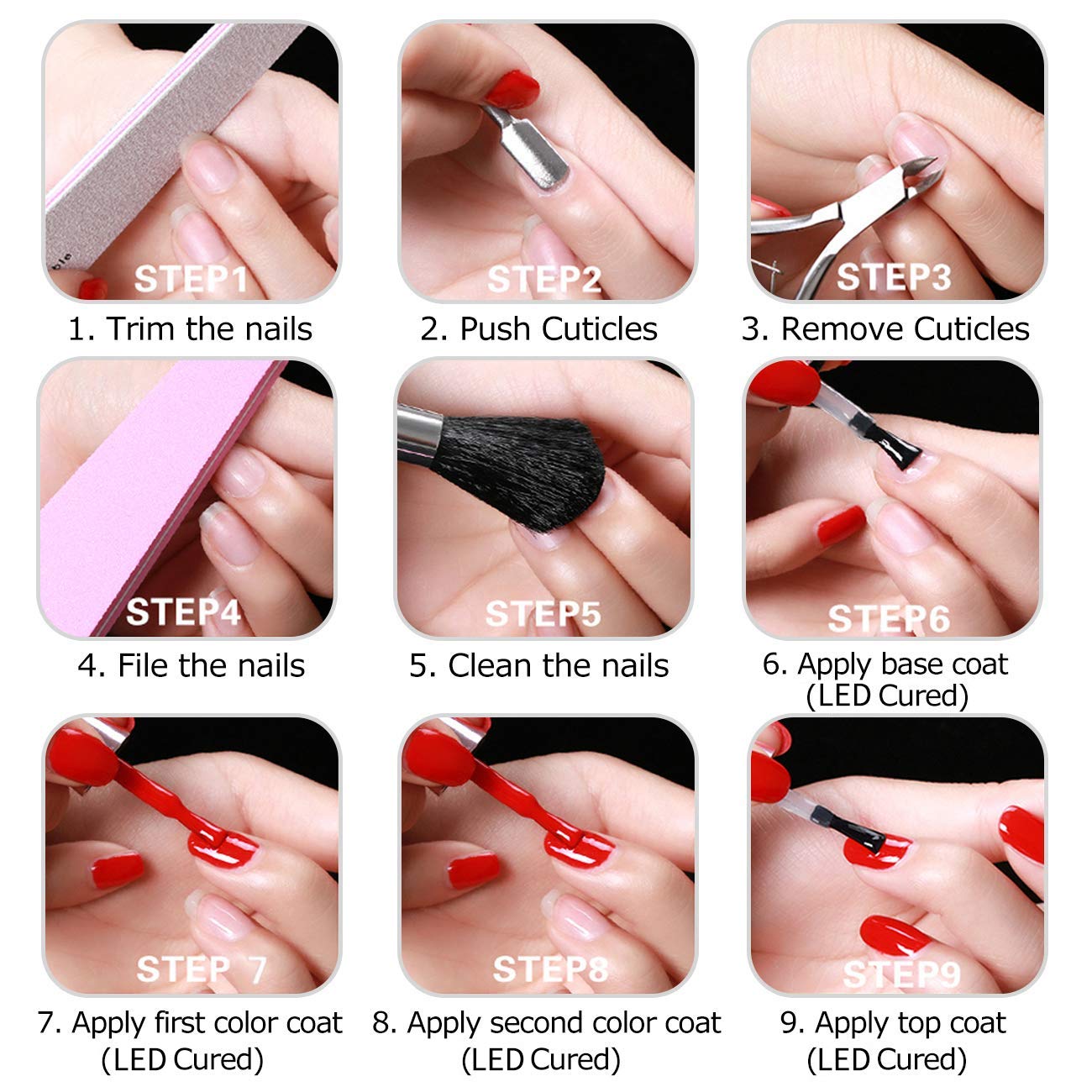 STEP1
1. Trim the nails

STEP2
2. Push Cuticles

STEP3
3. Remove Cuticles

STEP4
4. File the nails

STEP5
5. Clean the nails

STEP6
6. Apply base coat (LED Cured)

STEP 7
7. Apply first color coat (LED Cured)

STEP8
8. Apply second color coat (LED Cured)

STEP9
9. Apply top coat (LED Cured)