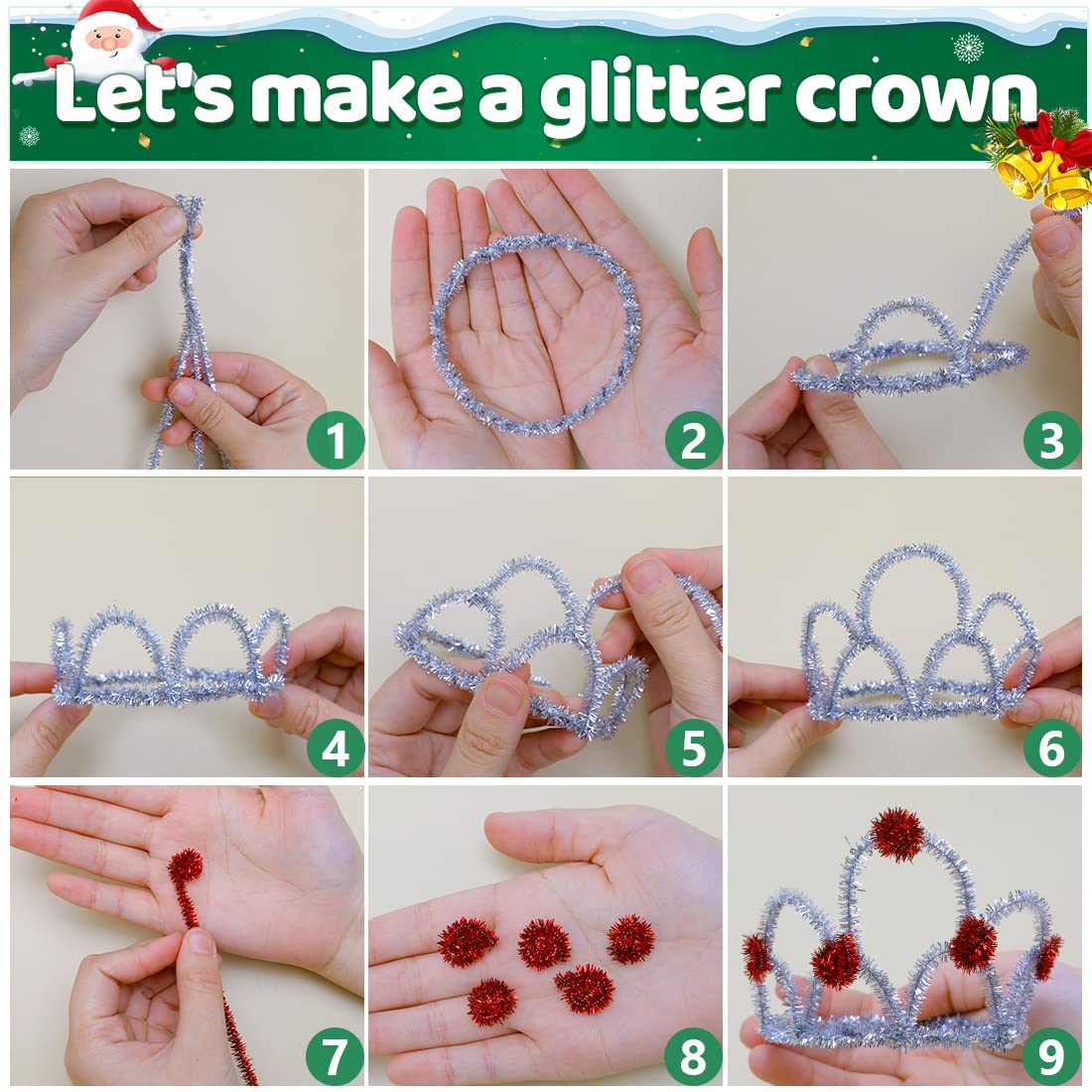 Let's make a glitter crown

1

2

3

4

5

6

7

8

9