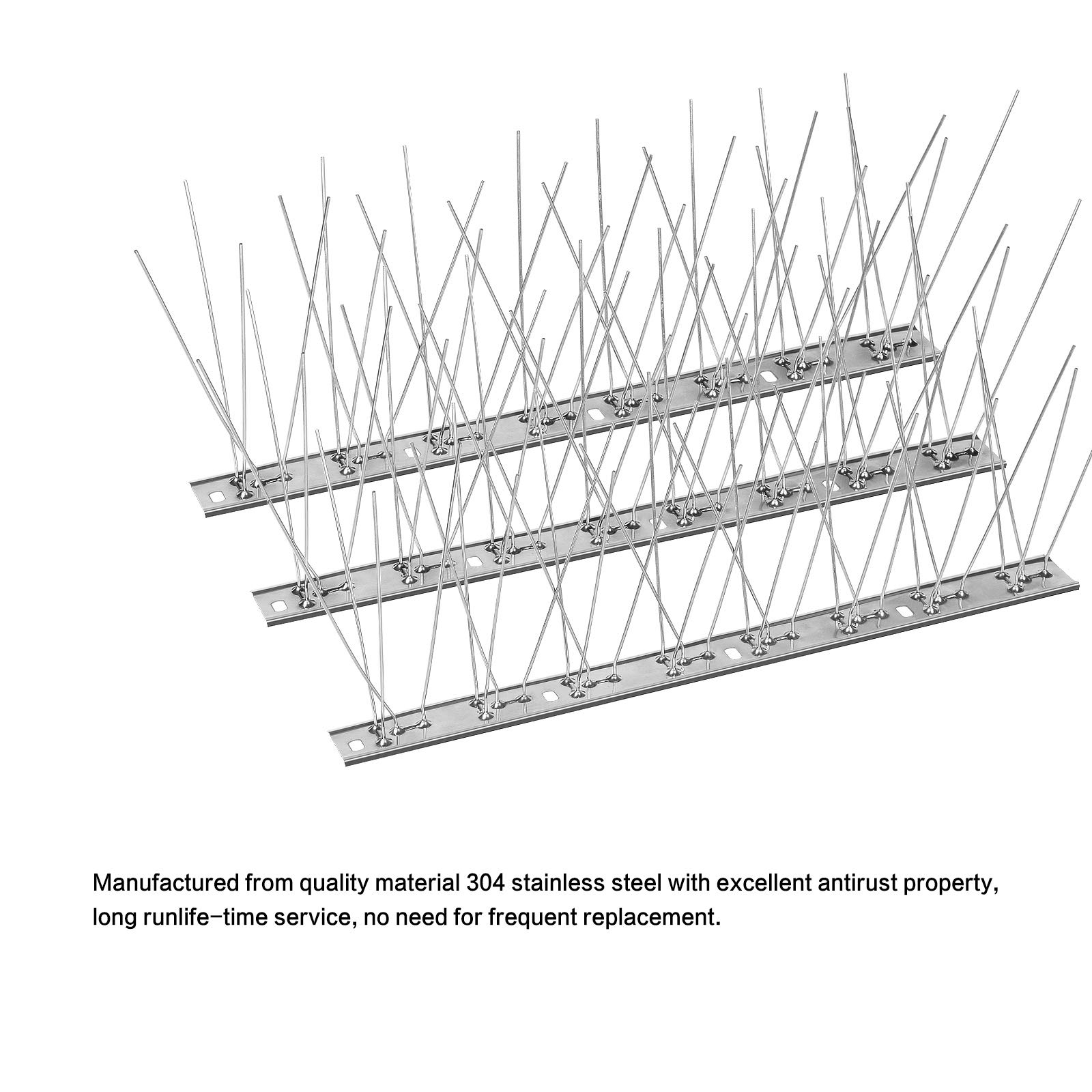 Manufactured from quality material 304 stainless steel with excellent antirust property, long runlife-time service, no need for frequent replacement.