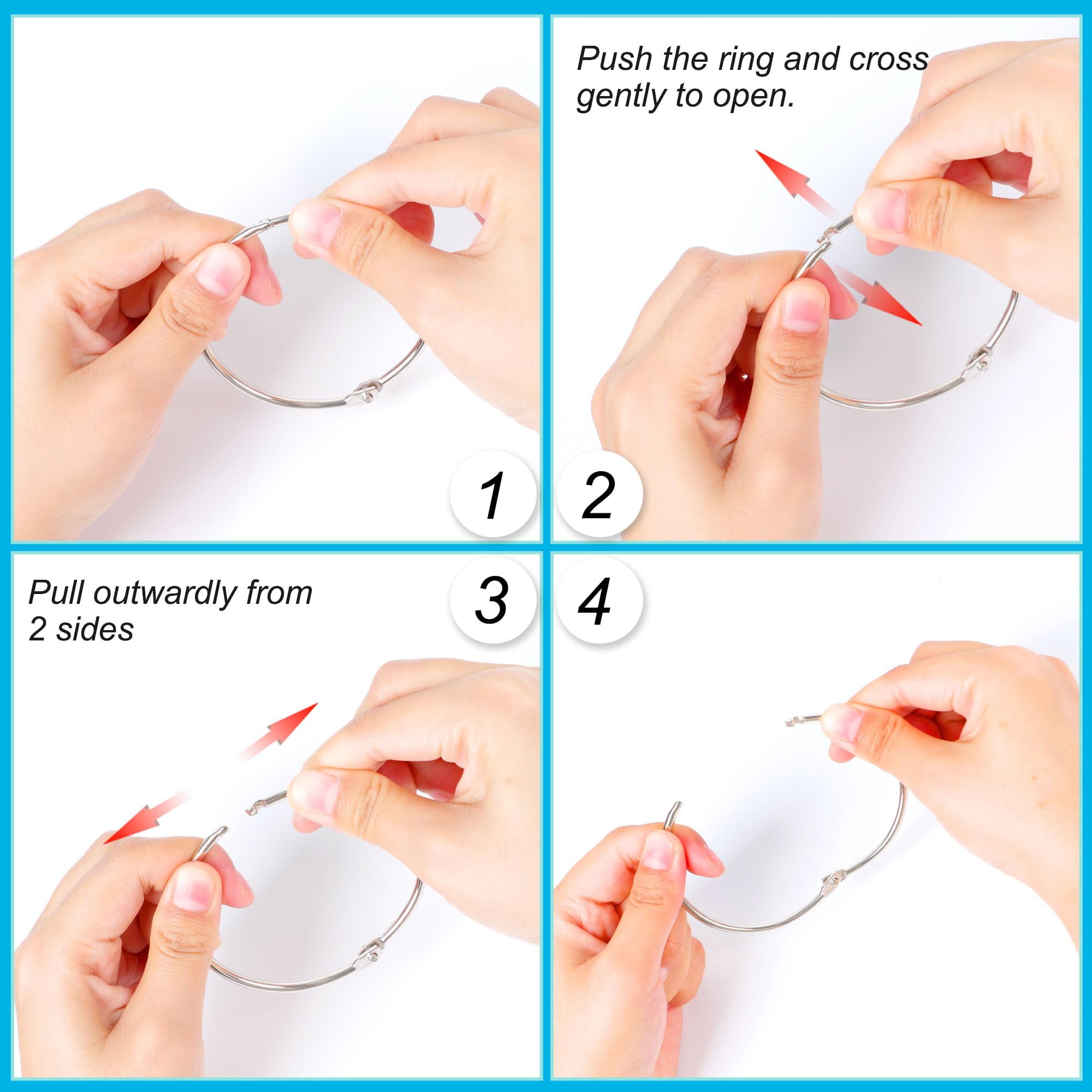 1

Push the ring and cross gently to open.

2

Pull outwardly from 2 sides

3

4