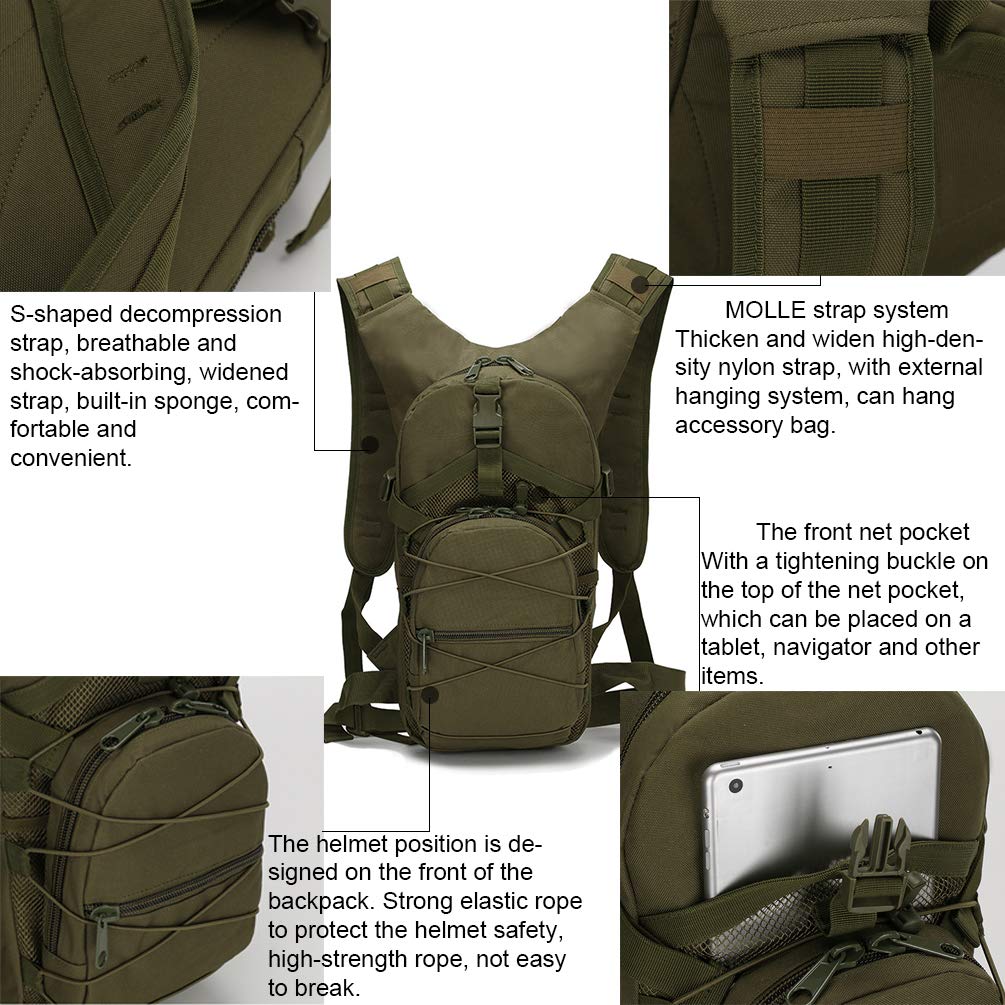 S-shaped decompression strap, breathable and shock-absorbing, widened strap, built-in sponge, comfortable and convenient.

MOLLE strap system
Thicken and widen high-density nylon strap, with external hanging system, can hang accessory bag.

The front net pocket
With a tightening buckle on the top of the net pocket, which can be placed on a tablet, navigator and other items.

The helmet position is designed on the front of the backpack. Strong elastic rope to protect the helmet safety, high-strength rope, not easy to break.