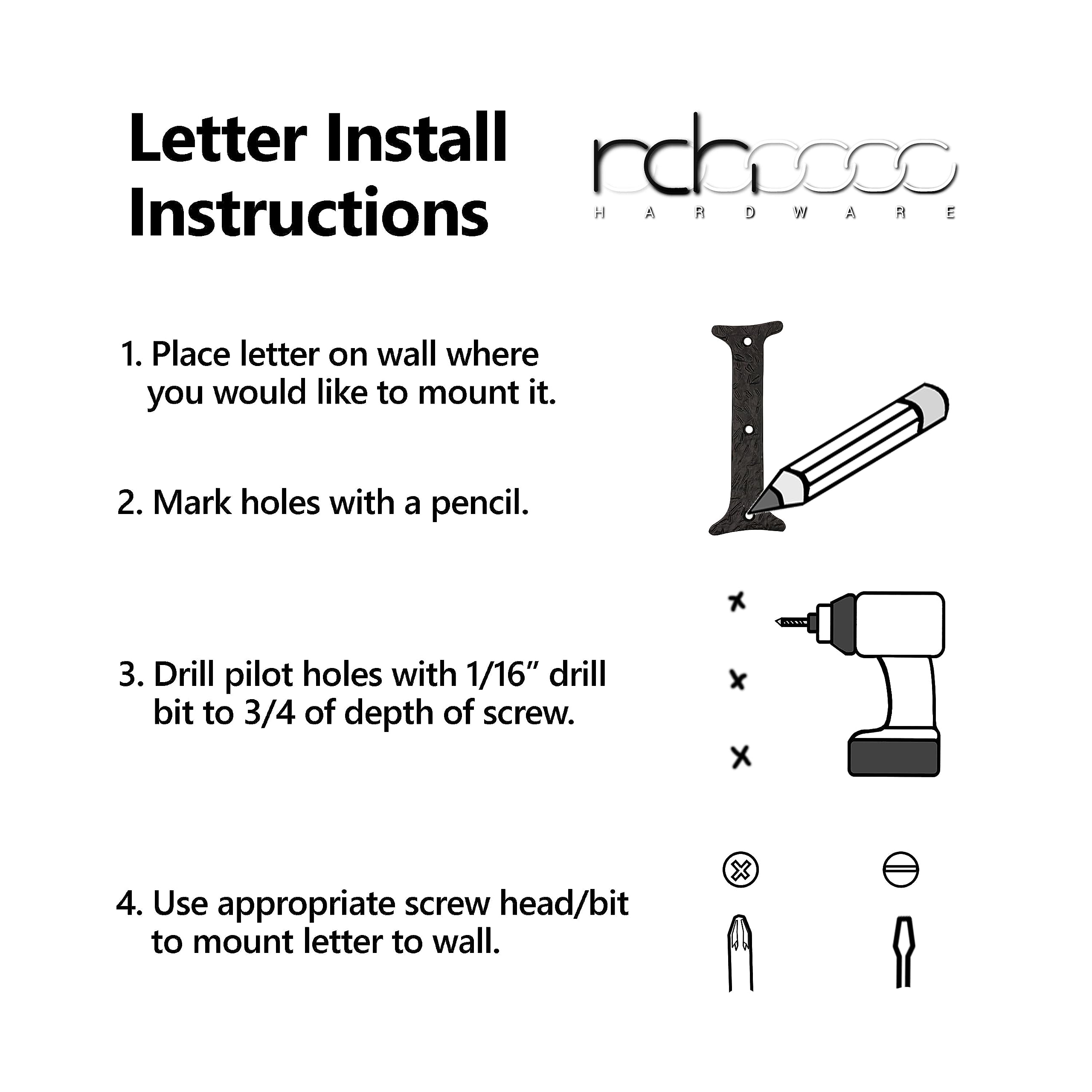 Letter Install Instructions

rch

HARDWARE

1. Place letter on wall where you would like to mount it.

2. Mark holes with a pencil.

3. Drill pilot holes with 1/16" drill bit to 3/4 of depth of screw.

4. Use appropriate screw head/bit to mount letter to wall.