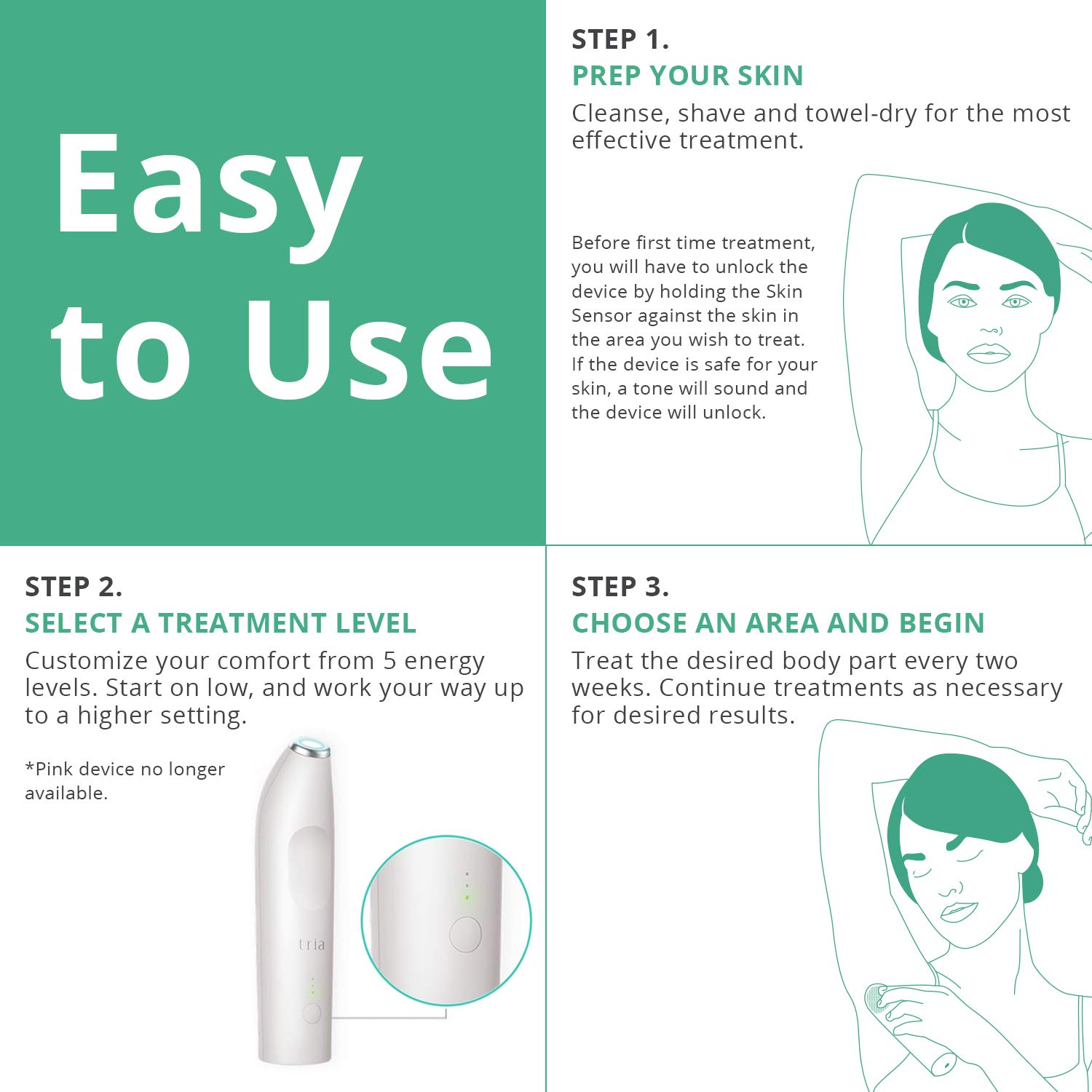 Easy to Use

STEP 1.
PREP YOUR SKIN
Cleanse, shave and towel-dry for the most effective treatment.

Before first time treatment, you will have to unlock the device by holding the Skin Sensor against the skin in the area you wish to treat. If the device is safe for your skin, a tone will sound and the device will unlock.

STEP 2.
SELECT A TREATMENT LEVEL
Customize your comfort from 5 energy levels. Start on low, and work your way up to a higher setting.

*Pink device no longer available.

tria

STEP 3.
CHOOSE AN AREA AND BEGIN
Treat the desired body part every two weeks. Continue treatments as necessary for desired results.