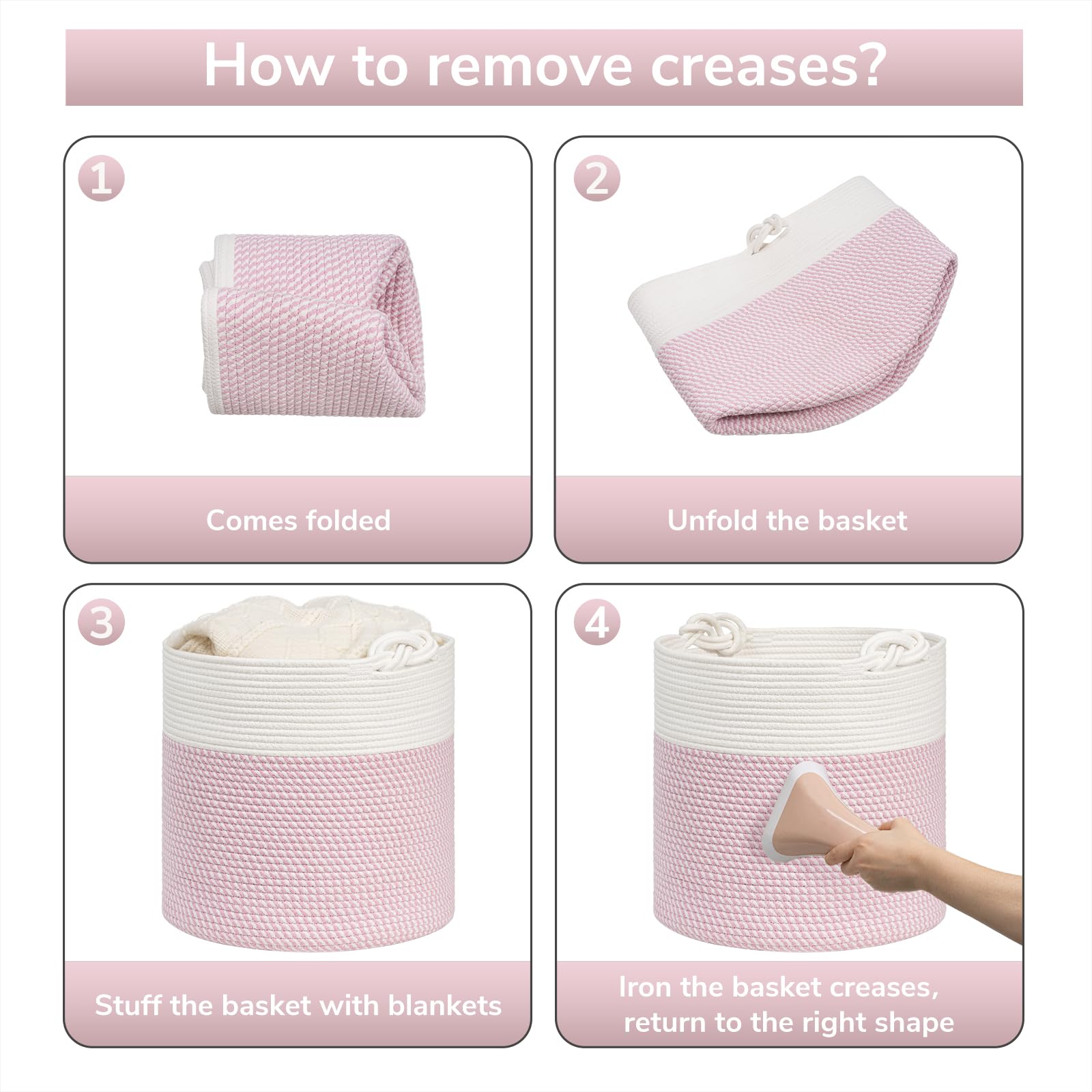 How to remove creases?

1

Comes folded

2

Unfold the basket

3

Stuff the basket with blankets

4

Iron the basket creases, return to the right shape