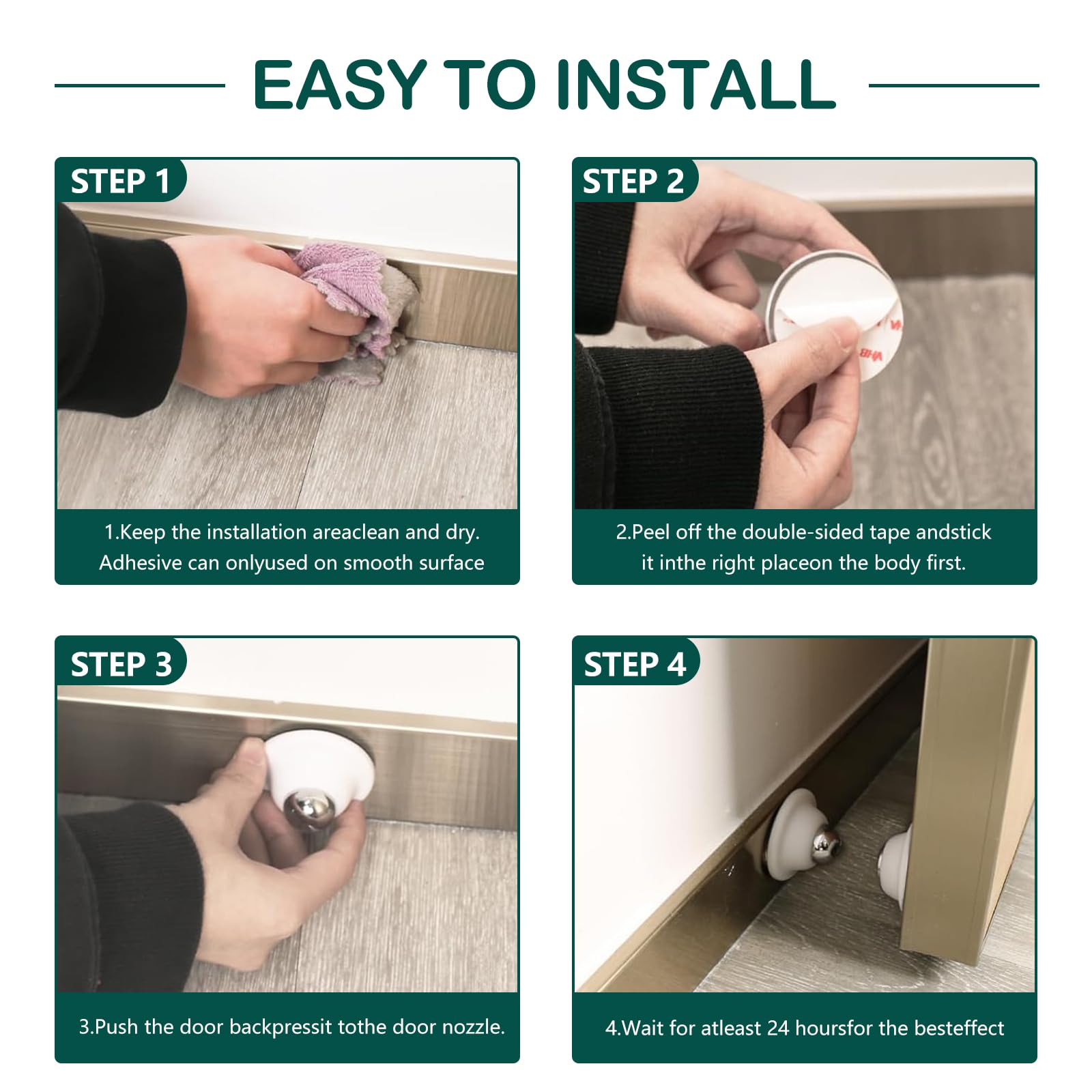 EASY TO INSTALL

STEP 1

1.Keep the installation areaclean and dry. Adhesive can onlyused on smooth surface

STEP 2

VHB

2.Peel off the double-sided tape andstick it inthe right placeon the body first.

STEP 3

3.Push the door backpressit tothe door nozzle.

STEP 4

4.Wait for atleast 24 hoursfor the besteffect