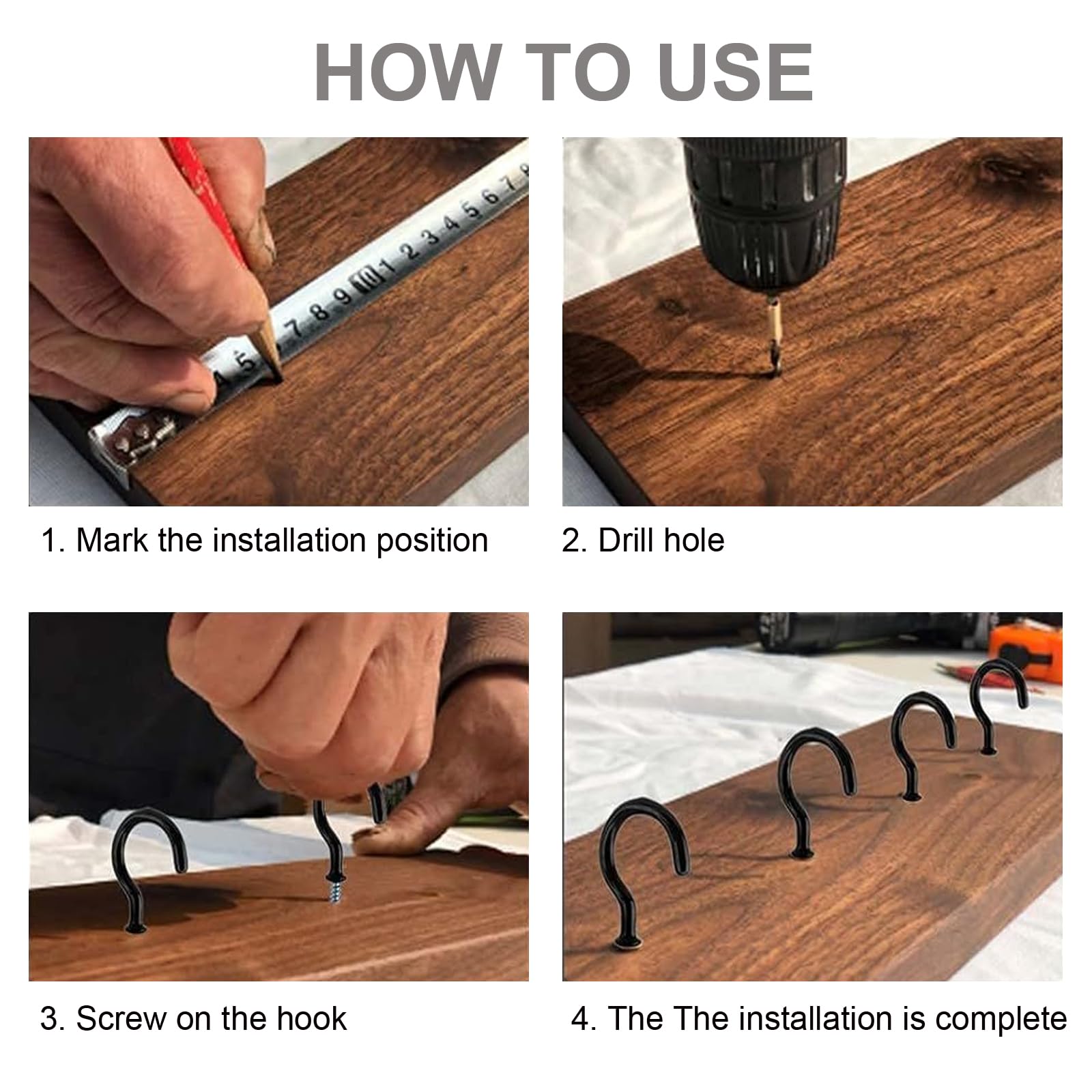 HOW TO USE

1. Mark the installation position

2. Drill hole

3. Screw on the hook

4. The The installation is complete