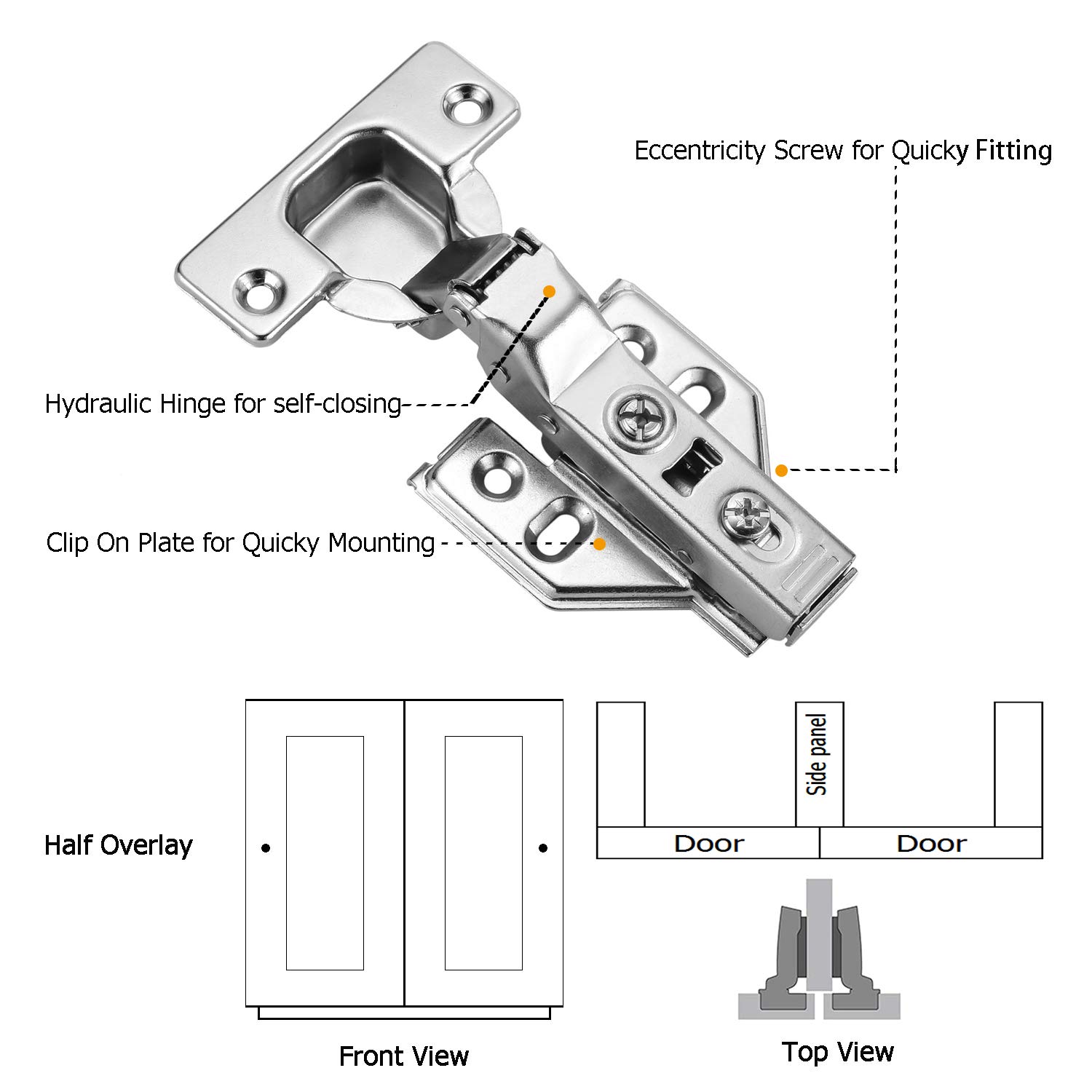 Eccentricity Screw for Quicky Fitting

Hydraulic Hinge for self-closing

Clip On Plate for Quicky Mounting

Half Overlay

Side panel

Door

Door

Front View

Top View