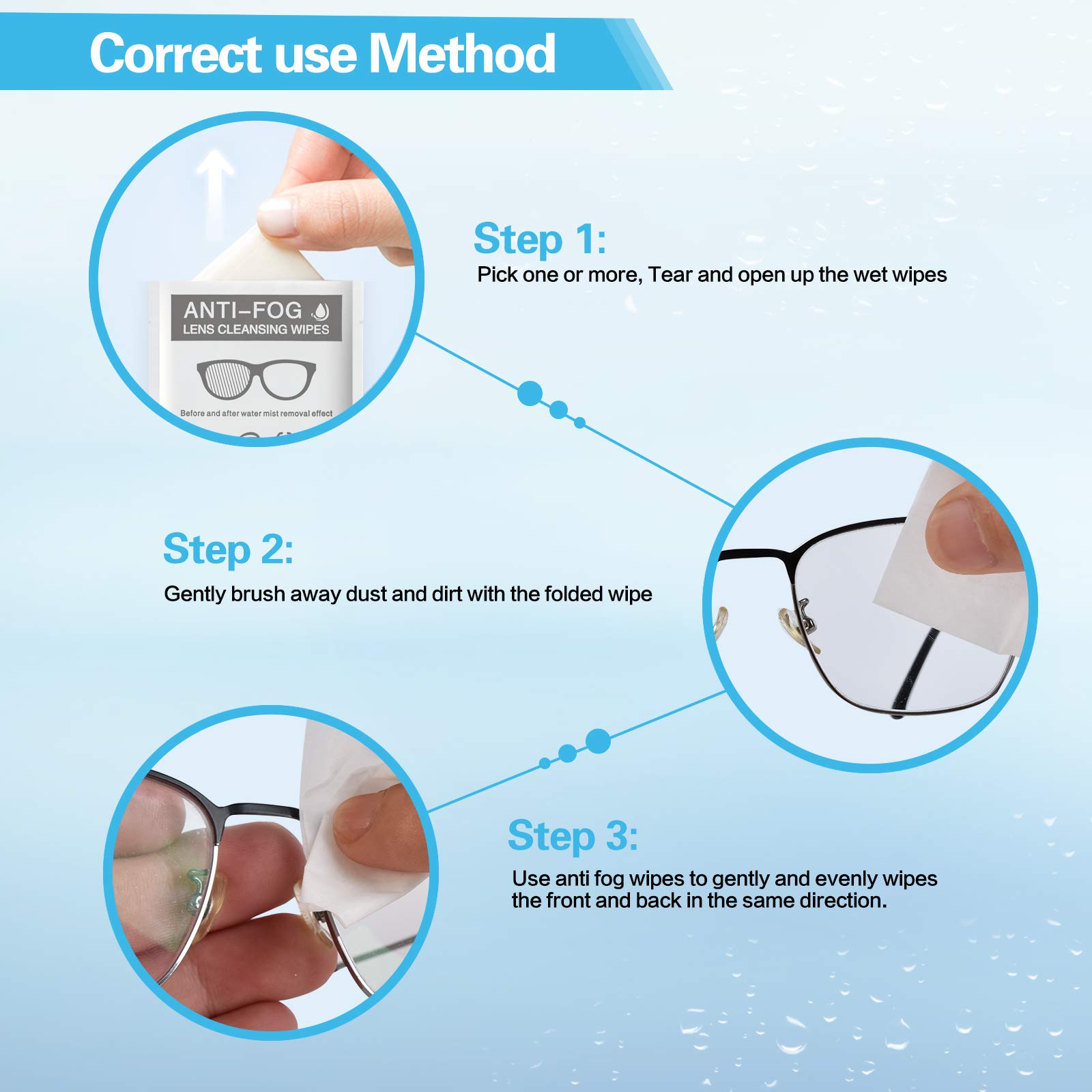 Correct use Method

ANTI-FOG
LENS CLEANSING WIPES

Before and after water mist removal effect

Step 1:
Pick one or more, Tear and open up the wet wipes

Step 2:
Gently brush away dust and dirt with the folded wipe

Step 3:
Use anti fog wipes to gently and evenly wipes the front and back in the same direction.