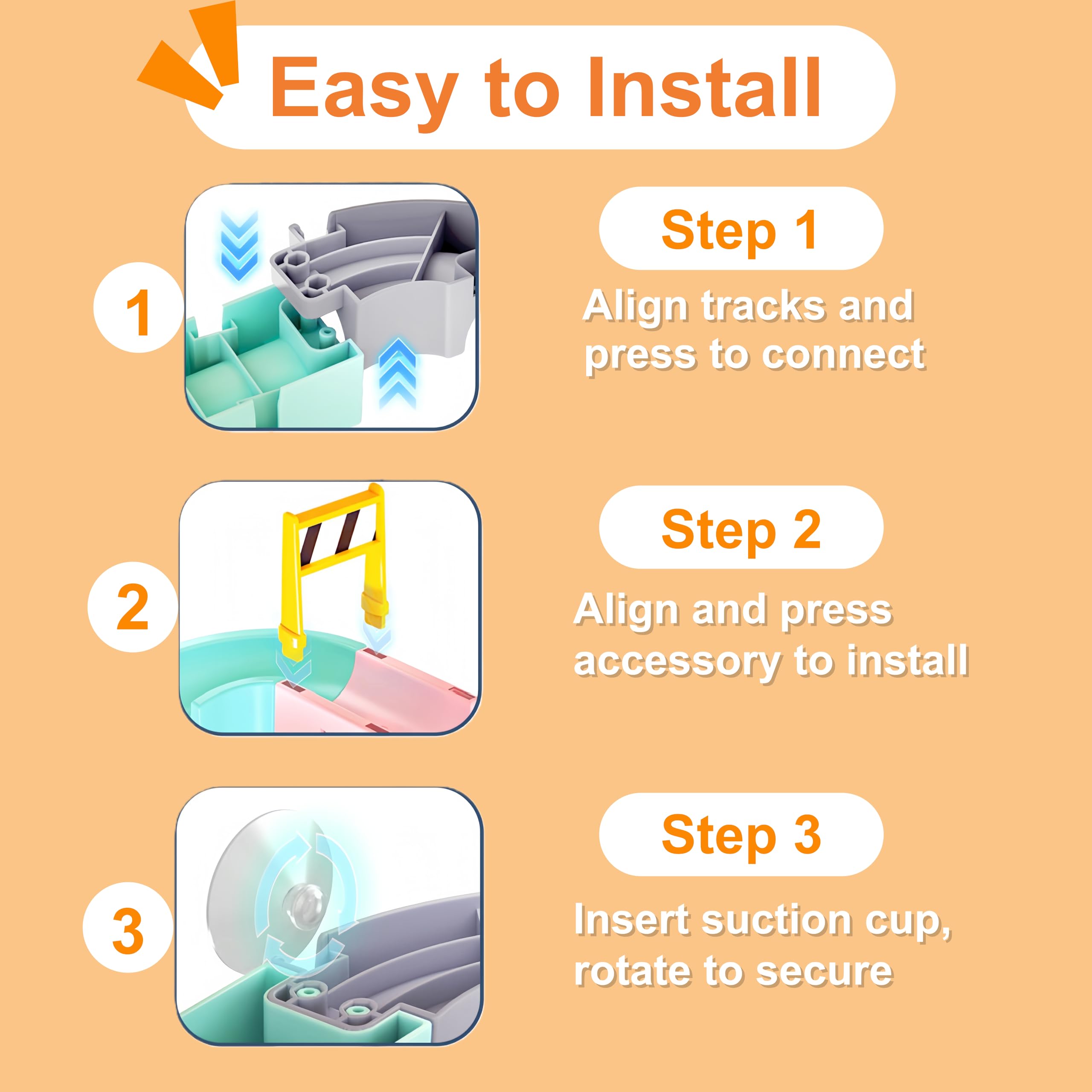 Easy to Install

1

Step 1

Align tracks and press to connect

2

Step 2

Align and press accessory to install

3

Step 3

Insert suction cup, rotate to secure