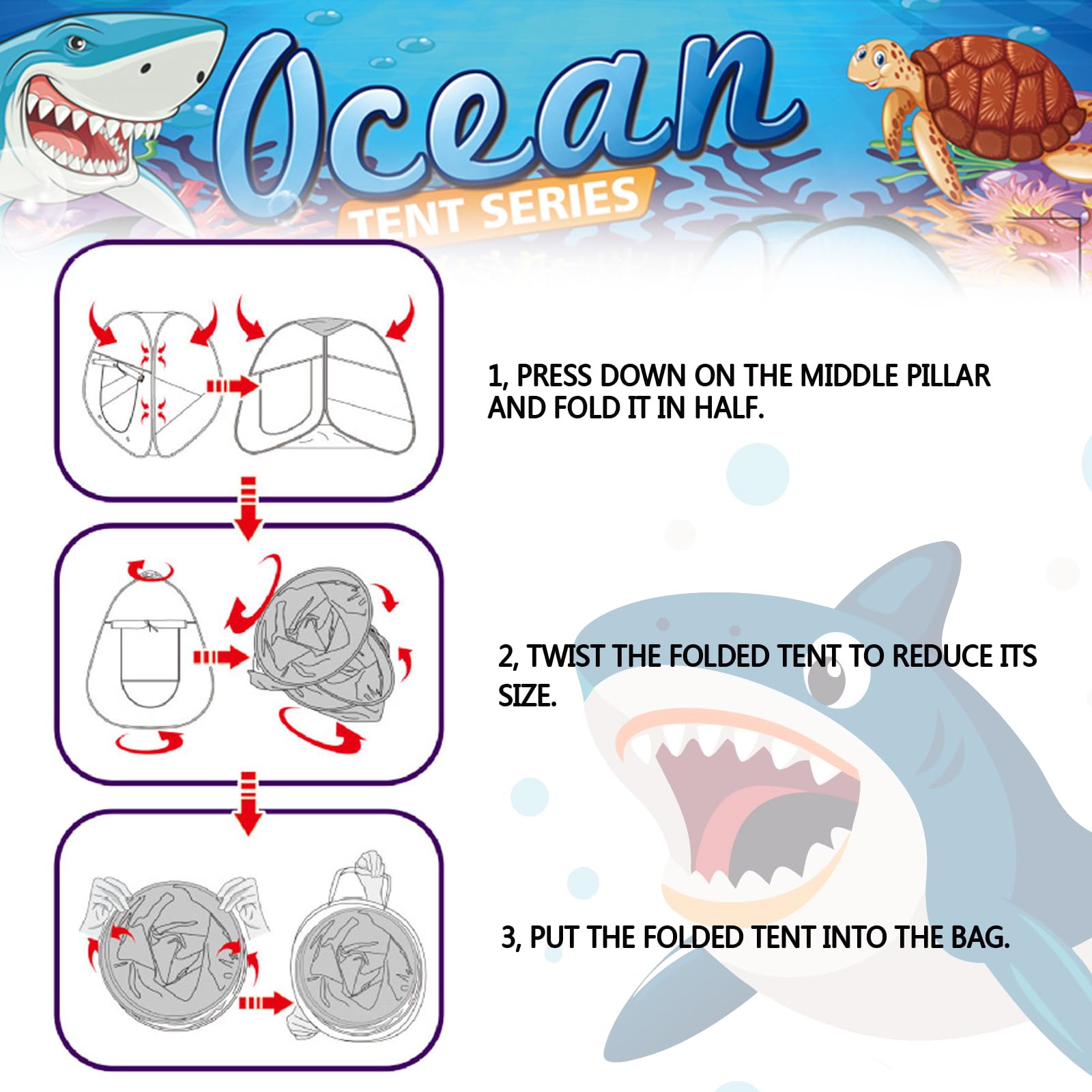 Ocean
TENT SERIES

1, PRESS DOWN ON THE MIDDLE PILLAR AND FOLD IT IN HALF.

2, TWIST THE FOLDED TENT TO REDUCE ITS SIZE.

3, PUT THE FOLDED TENT INTO THE BAG.