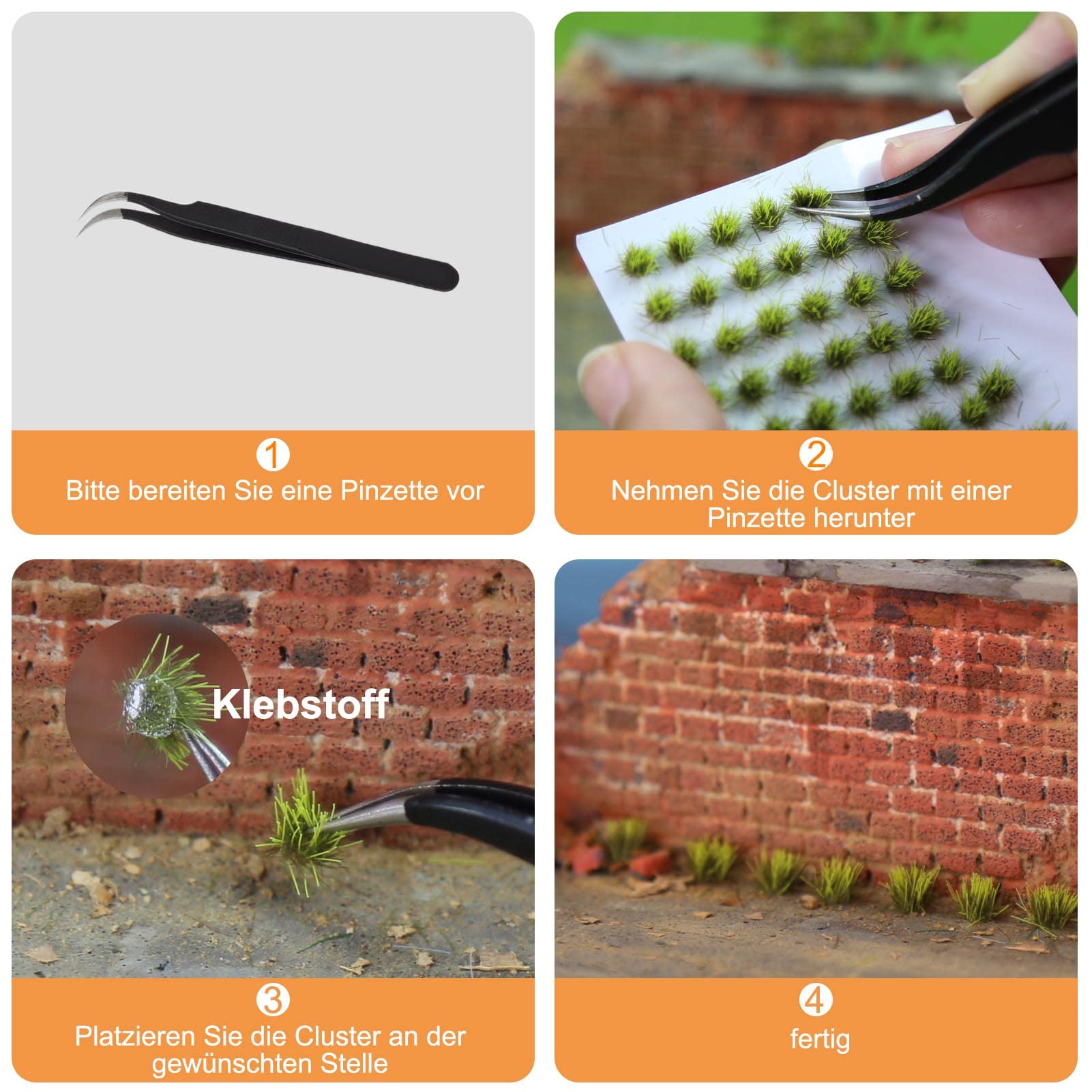 1
Bitte bereiten Sie eine Pinzette vor

2
Nehmen Sie die Cluster mit einer Pinzette herunter

Klebstoff

3
Platzieren Sie die Cluster an der gewünschten Stelle

4
fertig