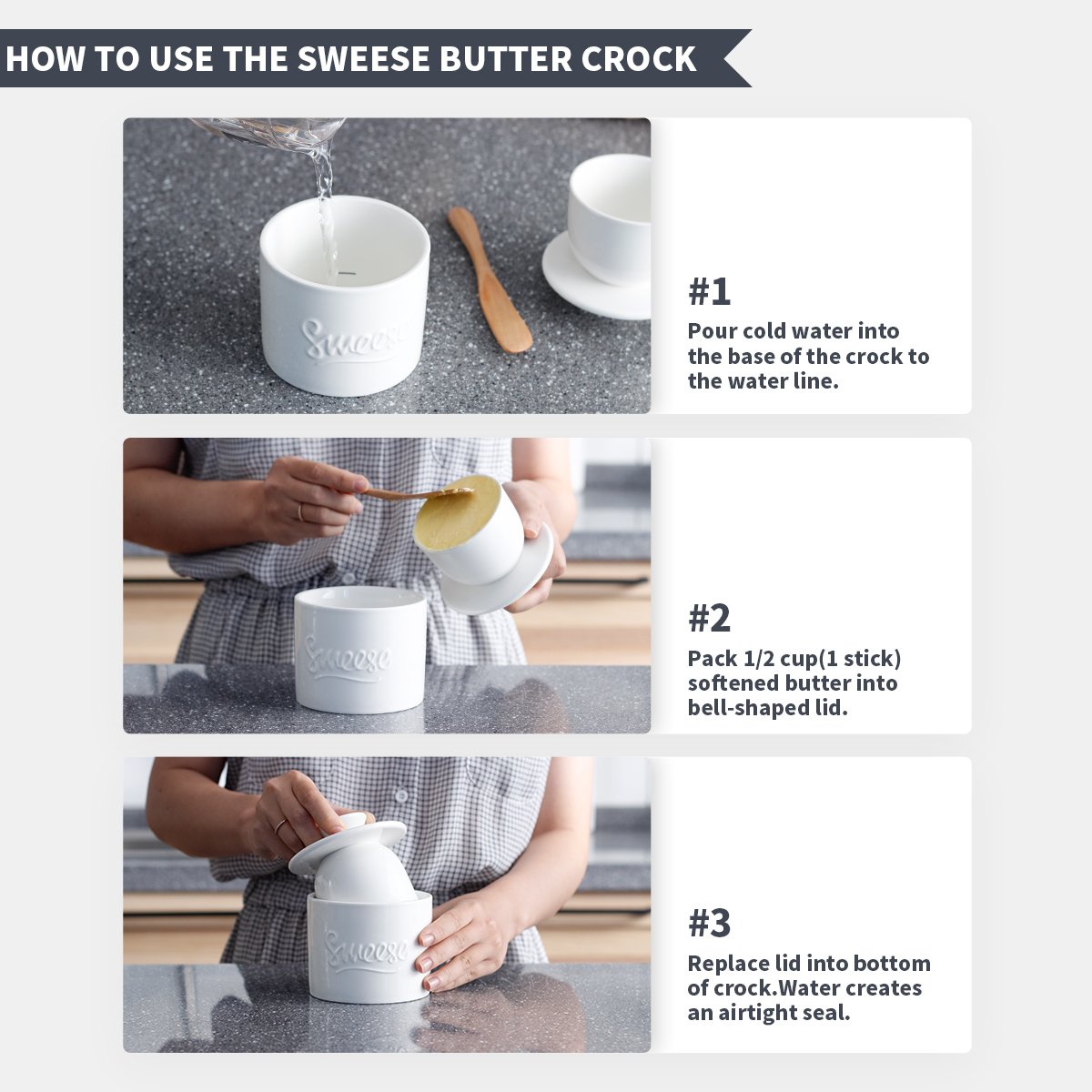 HOW TO USE THE SWEESE BUTTER CROCK

Sweese

#1
Pour cold water into the base of the crock to the water line.

Sweese

#2
Pack 1/2 cup(1 stick) softened butter into bell-shaped lid.

Sweese

#3
Replace lid into bottom of crock.Water creates an airtight seal.