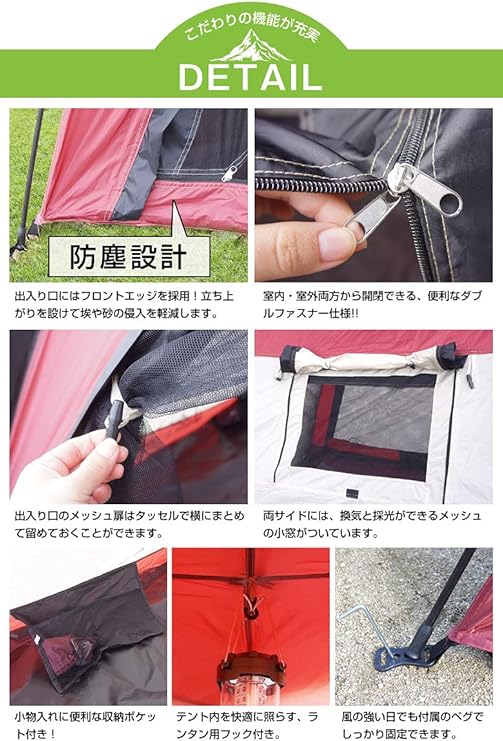 こだわりの機能が充実

DETAIL

防塵設計

出入り口にはフロントエッジを採用！立ち上がりを設けて埃や砂の侵入を軽減します。

室内・室外両方から開閉できる、便利なダブルファスナー仕様!!

出入り口のメッシュ扉はタッセルで横にまとめて留めておくことができます。

両サイドには、換気と採光ができるメッシュの小窓がついています。

小物入れに便利な収納ポケット付き！

テント内を快適に照らす、ランタン用フック付き。

風の強い日でも付属のペグでしっかり固定できます。