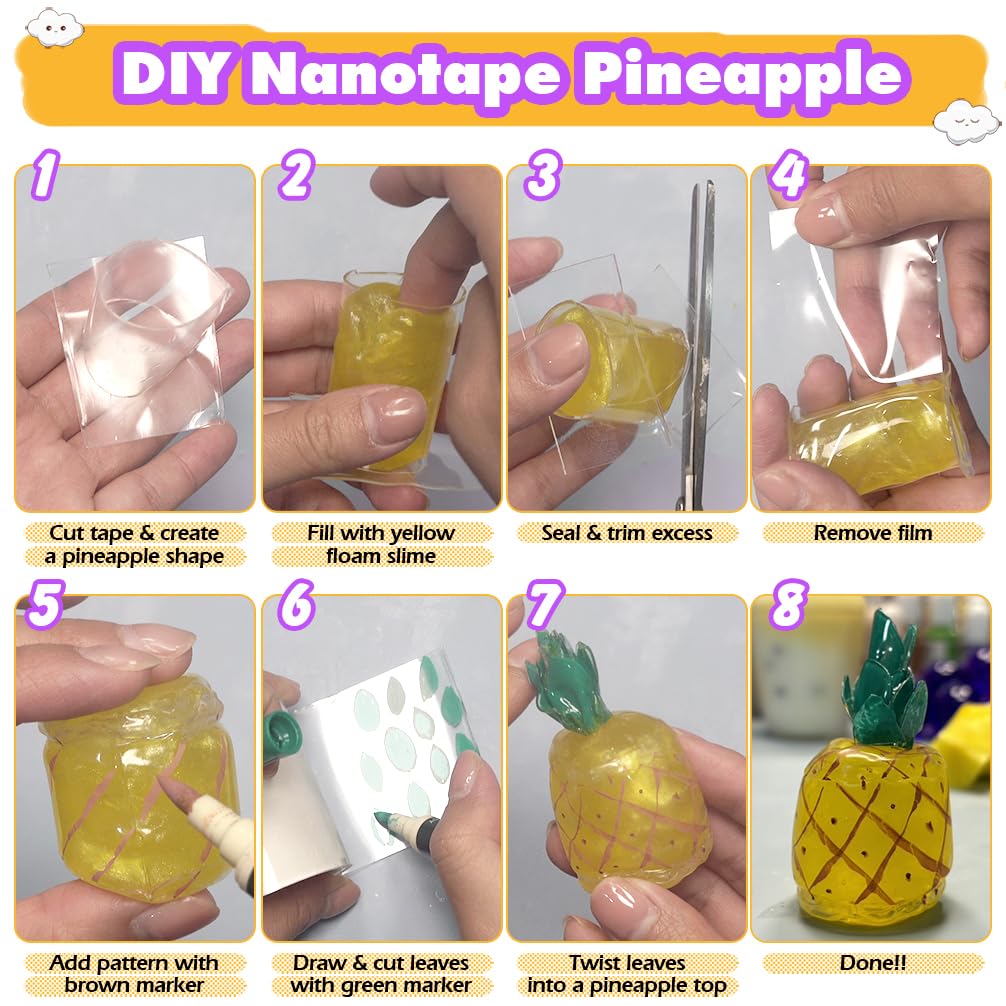 DIY Nanotape Pineapple

1
Cut tape & create a pineapple shape

2
Fill with yellow floam slime

3
Seal & trim excess

4
Remove film

5
Add pattern with brown marker

6
Draw & cut leaves with green marker

7
Twist leaves into a pineapple top

8
Done!!