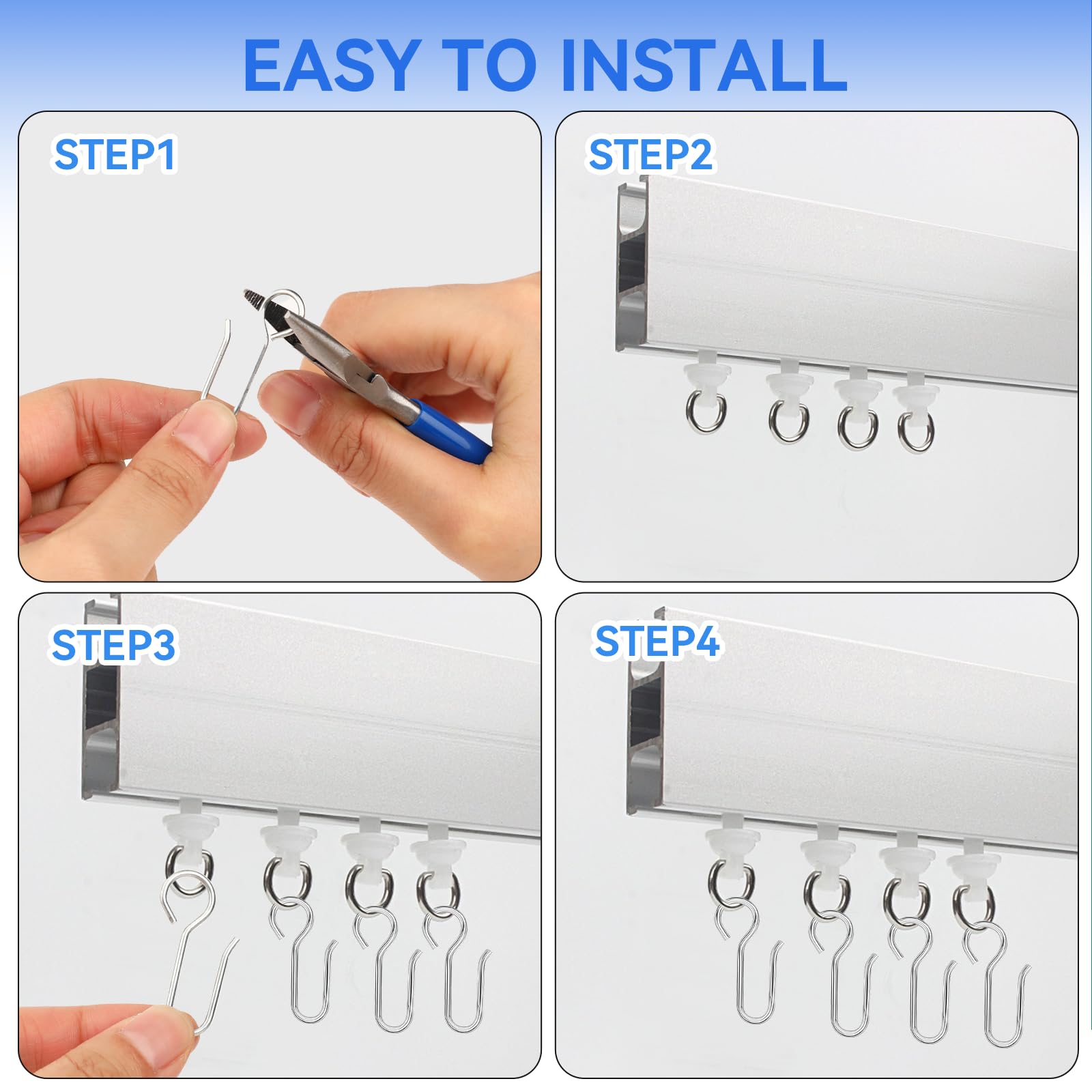 EASY TO INSTALL

STEP1

STEP2

STEP3

STEP4