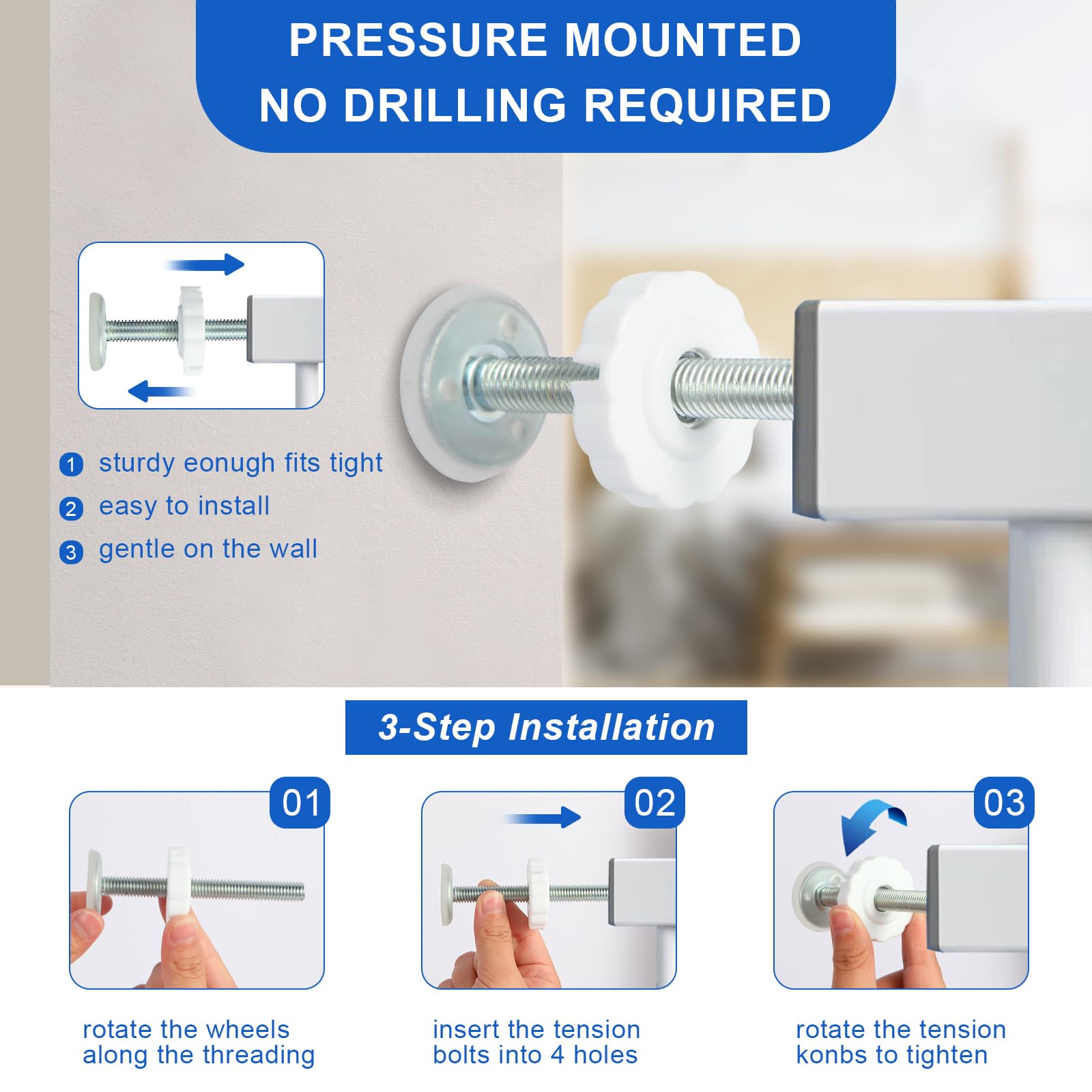 PRESSURE MOUNTED
NO DRILLING REQUIRED

1 sturdy eonugh fits tight
2 easy to install
3 gentle on the wall

3-Step Installation

01
rotate the wheels along the threading

02
insert the tension bolts into 4 holes

03
rotate the tension konbs to tighten