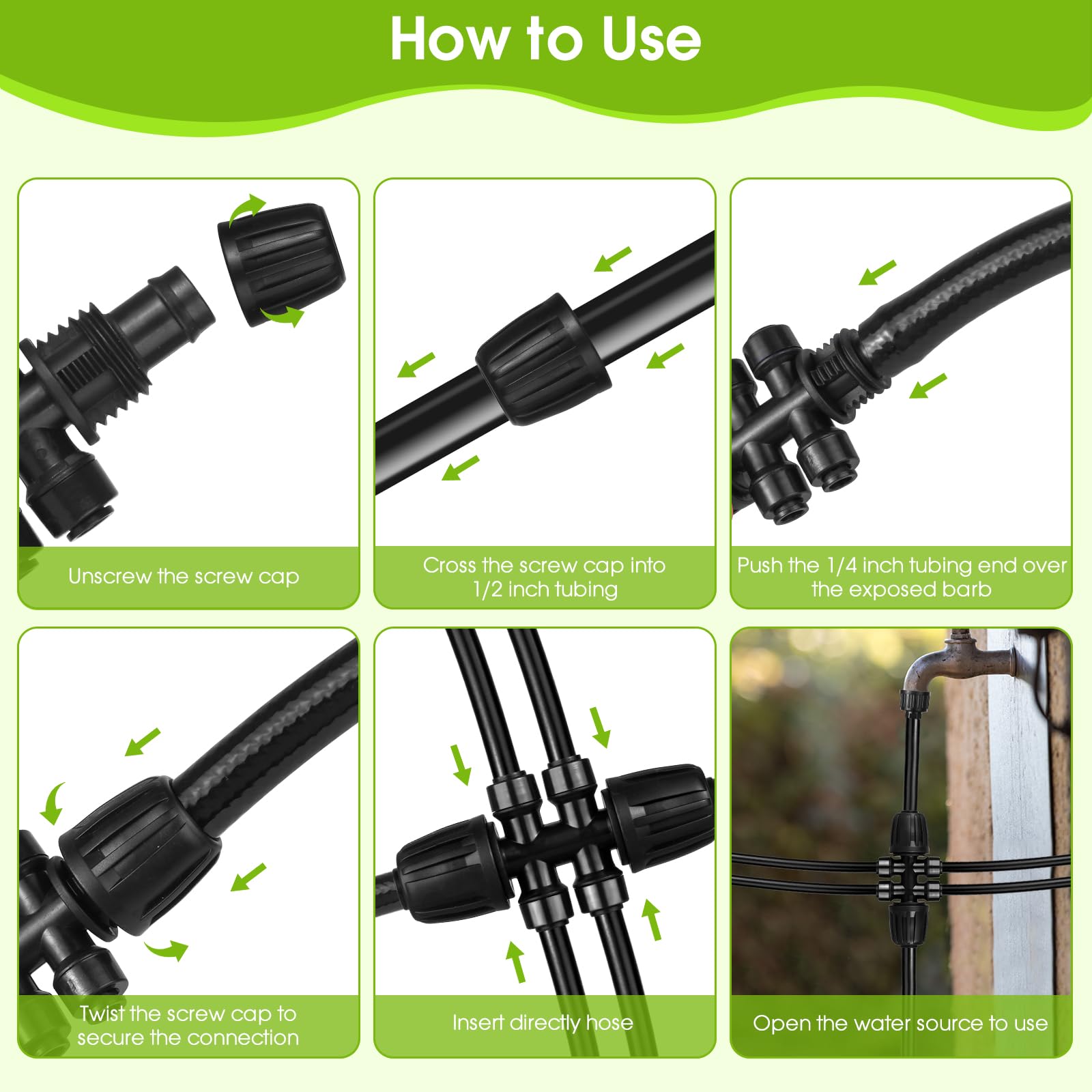 How to Use

Unscrew the screw cap

Cross the screw cap into 1/2 inch tubing

Push the 1/4 inch tubing end over the exposed barb

Twist the screw cap to secure the connection

Insert directly hose

Open the water source to use