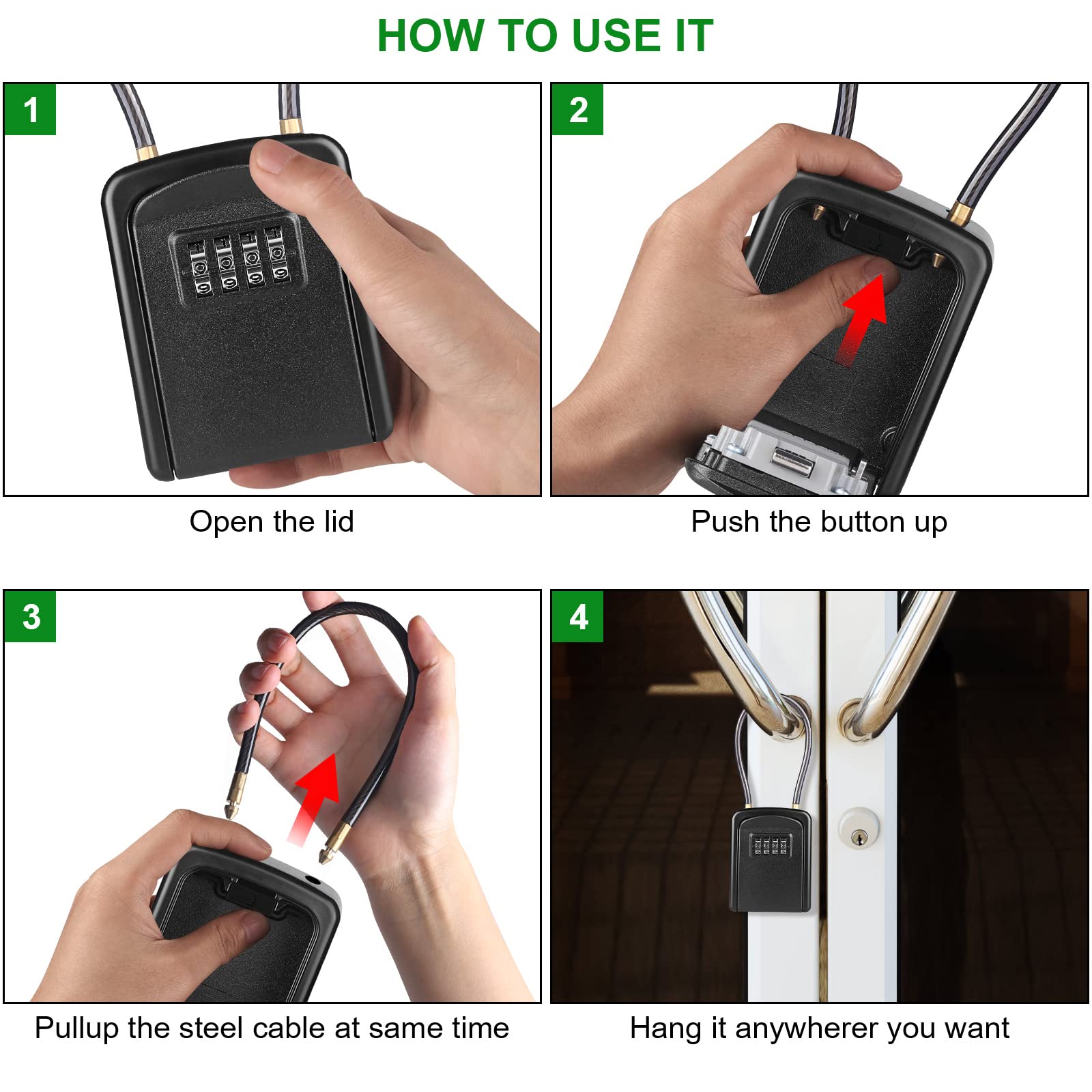 HOW TO USE IT

1

Open the lid

2

Push the button up

3

Pullup the steel cable at same time

4

Hang it anywherer you want